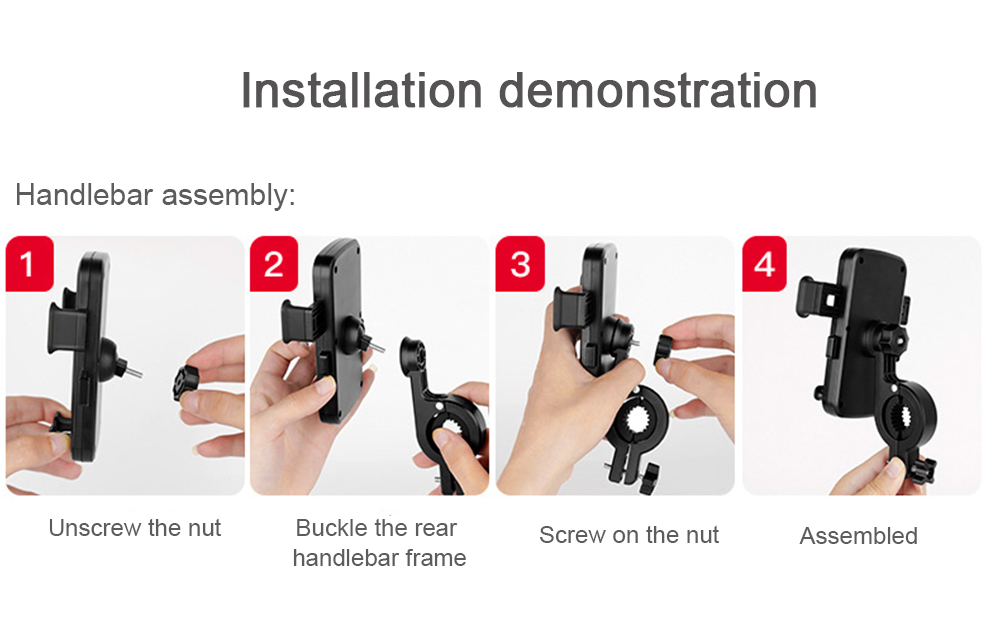 Installation demonstration

Handlebar assembly:

1

Unscrew the nut

2

Buckle the rear handlebar frame

3

Screw on the nut

4

Assembled