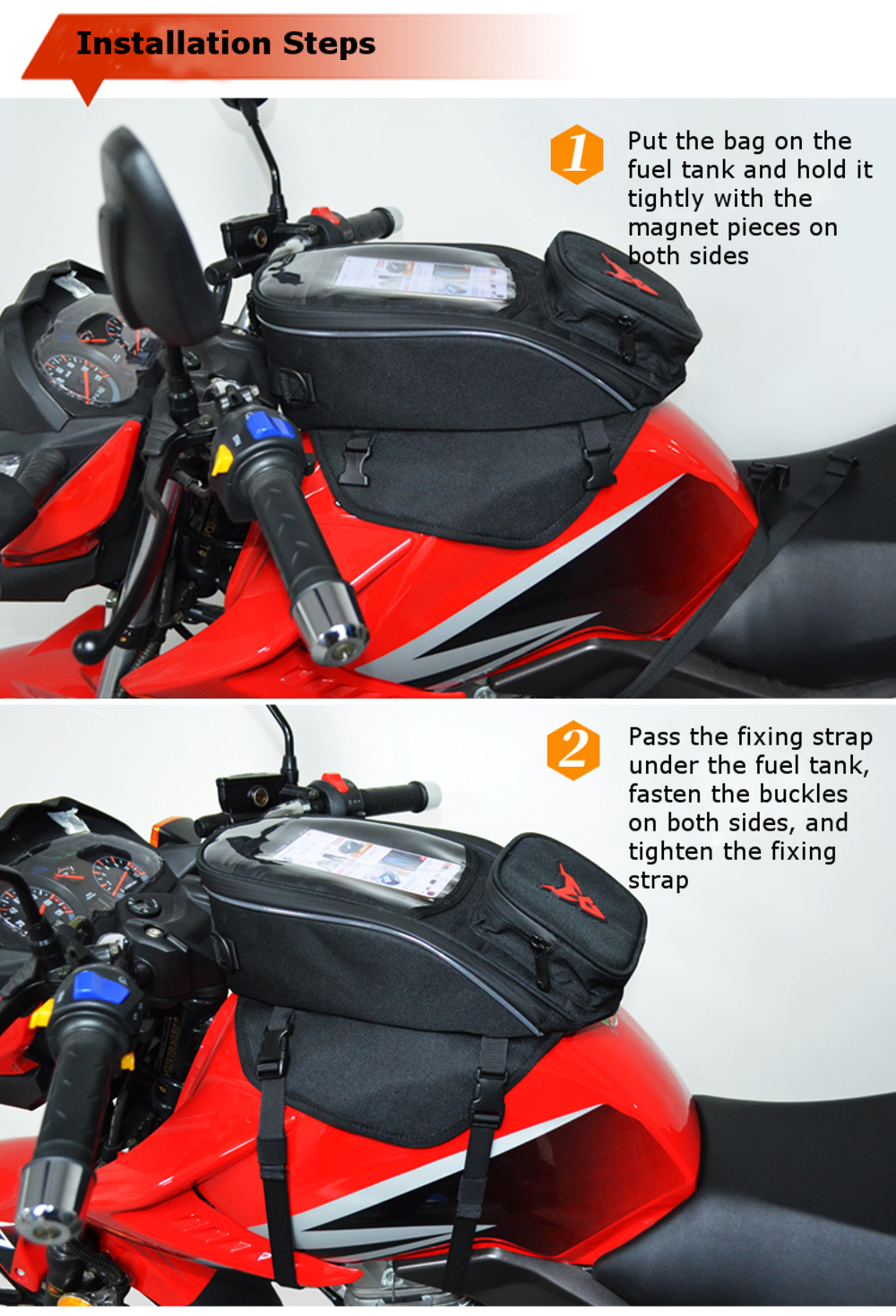 Installation Steps

1

Put the bag on the fuel tank and hold it tightly with the magnet pieces on both sides

2

Pass the fixing strap under the fuel tank, fasten the buckles on both sides, and tighten the fixing strap