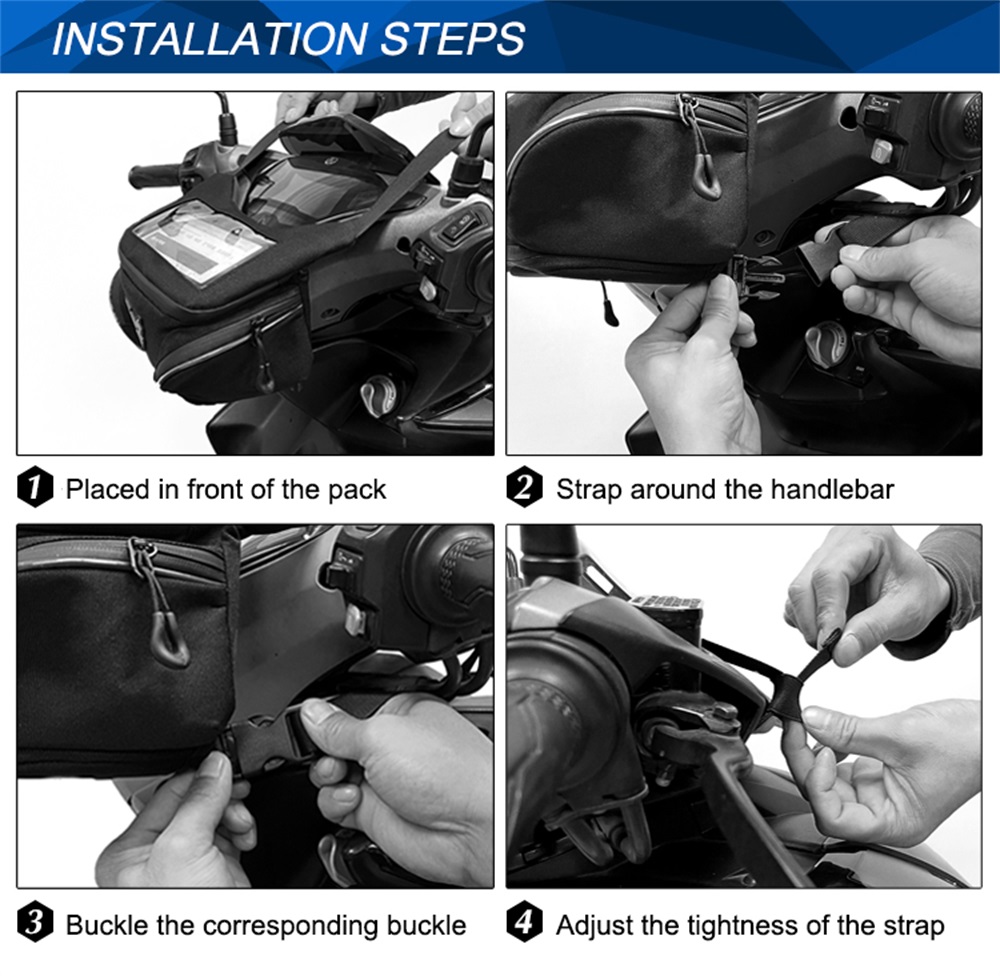 INSTALLATION STEPS

1 Placed in front of the pack

2 Strap around the handlebar

3 Buckle the corresponding buckle

4 Adjust the tightness of the strap