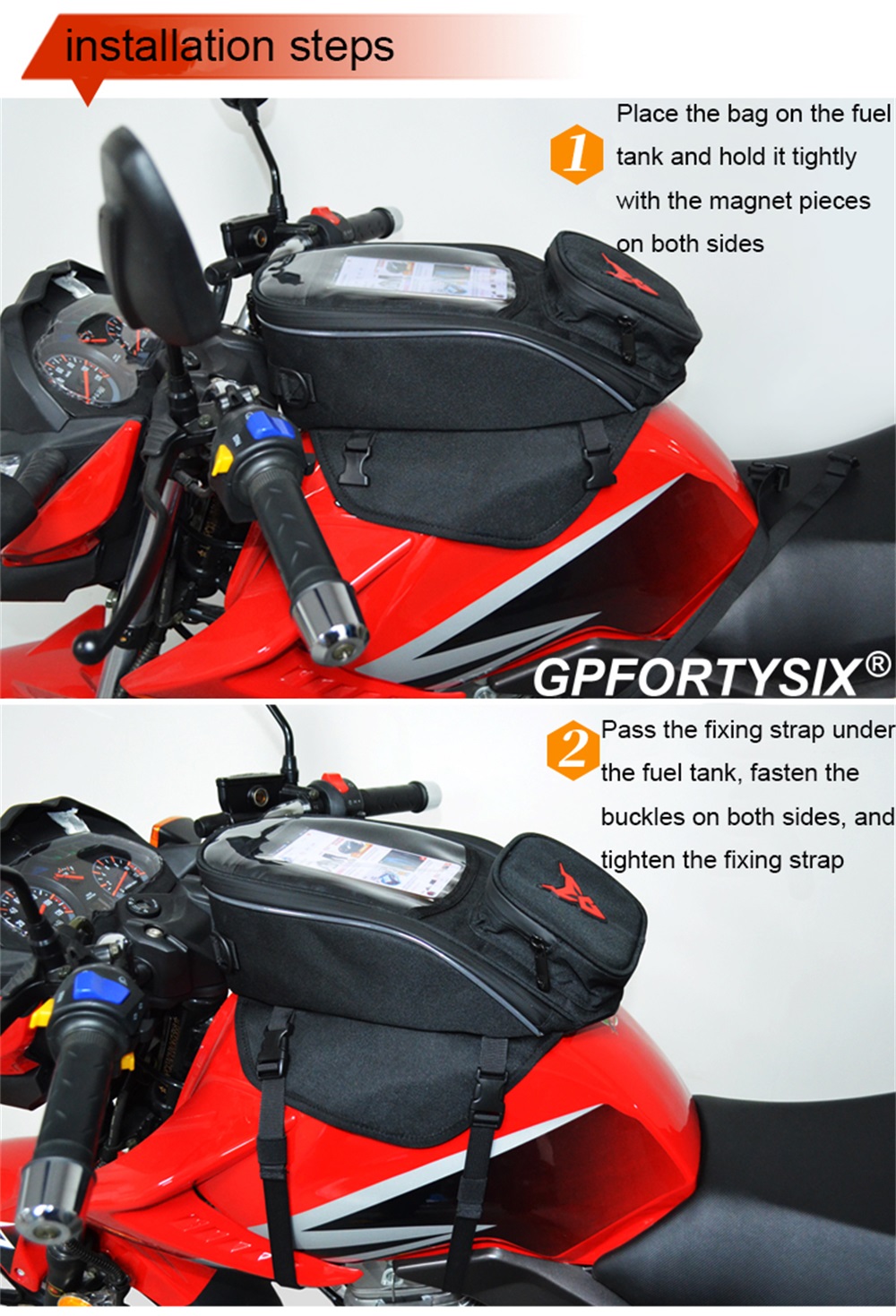 installation steps

1

Place the bag on the fuel tank and hold it tightly with the magnet pieces on both sides

GPFORTYSIX®

2

Pass the fixing strap under the fuel tank, fasten the buckles on both sides, and tighten the fixing strap