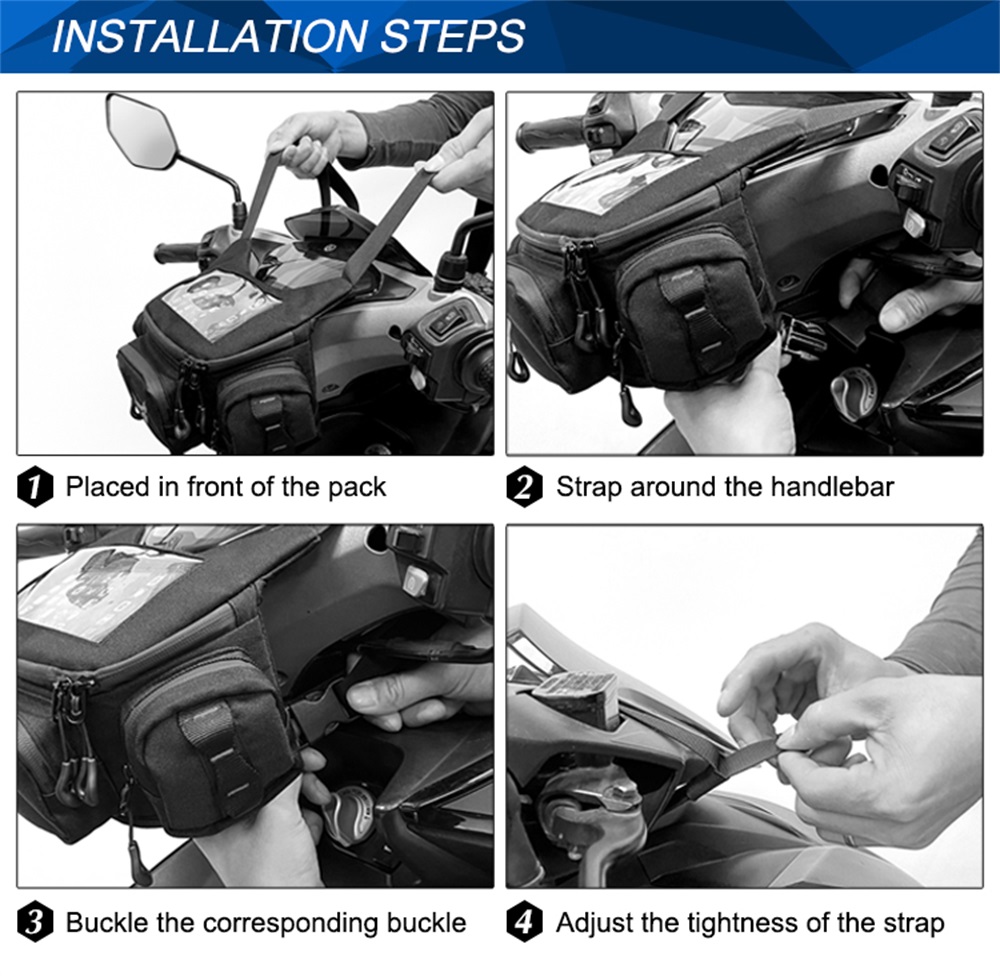 INSTALLATION STEPS

1 Placed in front of the pack

2 Strap around the handlebar

3 Buckle the corresponding buckle

4 Adjust the tightness of the strap