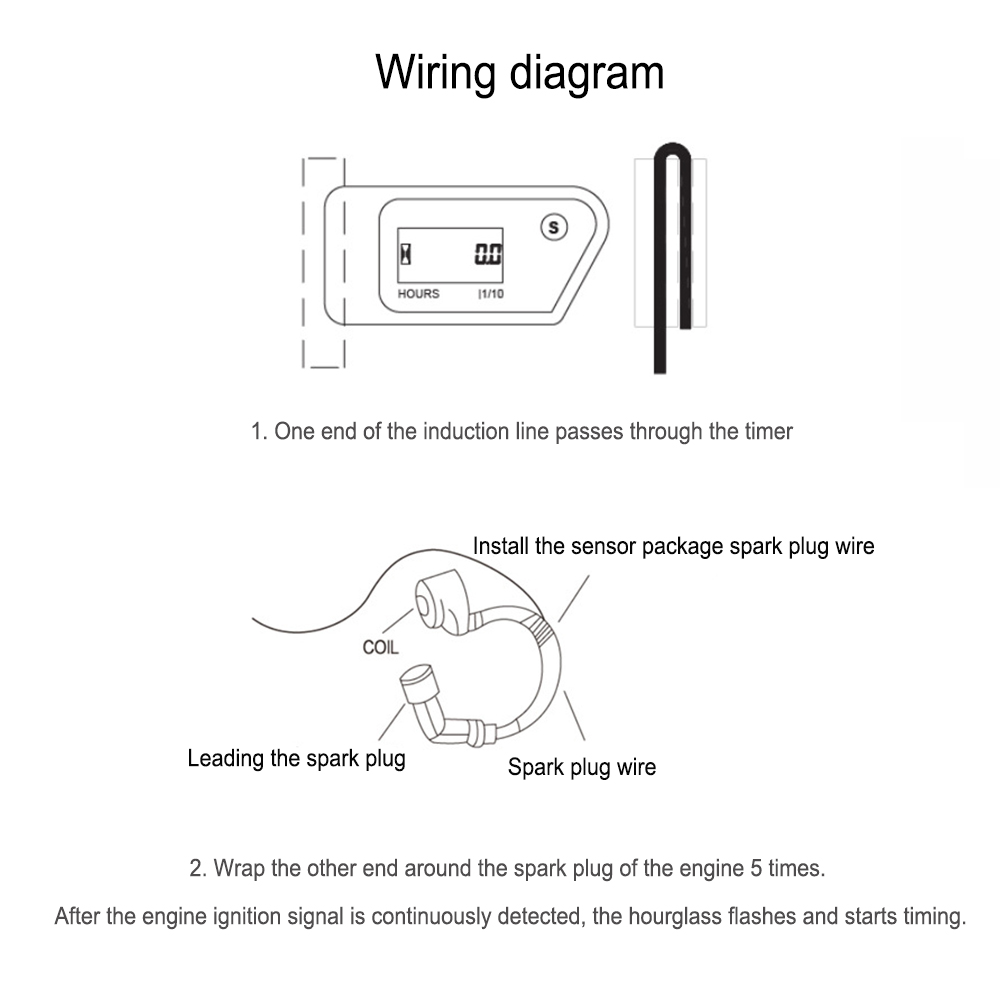 Wiring diagram

S

0.0

HOURS |1/10

1. One end of the induction line passes through the timer

Install the sensor package spark plug wire

COIL

Leading the spark plug

Spark plug wire

2. Wrap the other end around the spark plug of the engine 5 times.

After the engine ignition signal is continuously detected, the hourglass flashes and starts timing.