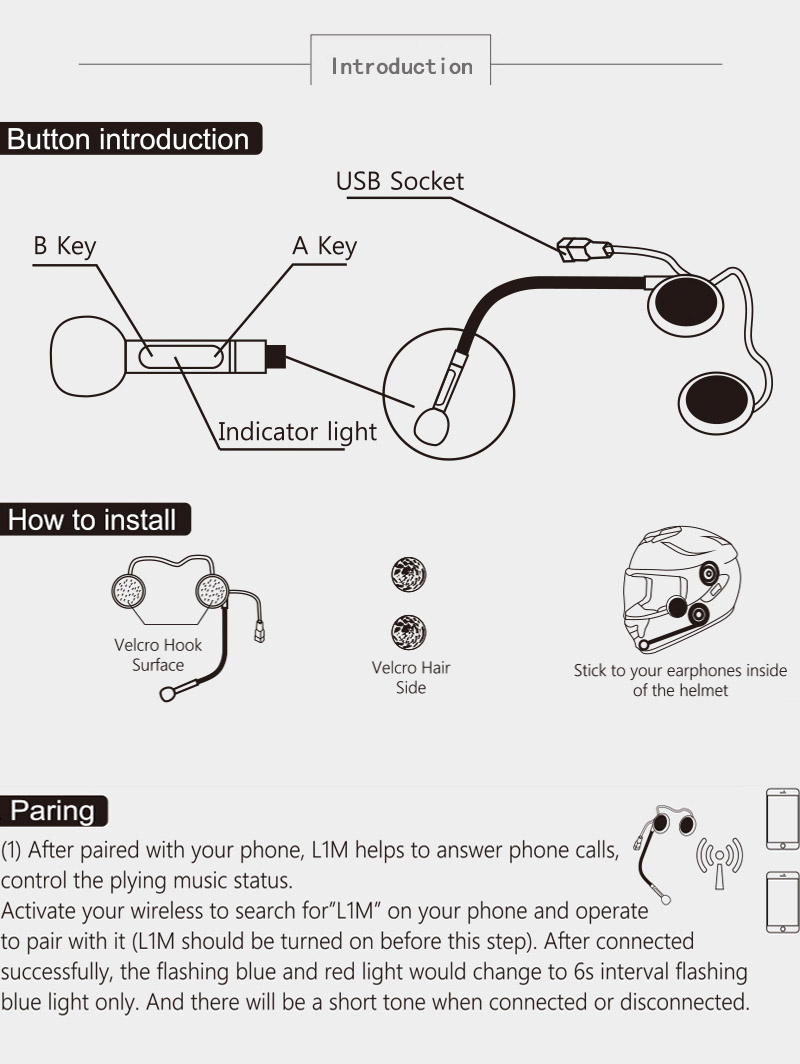 Introduction

Button introduction

USB Socket

B Key

A Key

Indicator light

How to install

Velcro Hook Surface

Velcro Hair Side

Stick to your earphones inside of the helmet

Paring

(1) After paired with your phone, L1M helps to answer phone calls, control the plying music status.
Activate your wireless to search for"L1M" on your phone and operate to pair with it (L1M should be turned on before this step). After connected successfully, the flashing blue and red light would change to 6s interval flashing blue light only. And there will be a short tone when connected or disconnected.