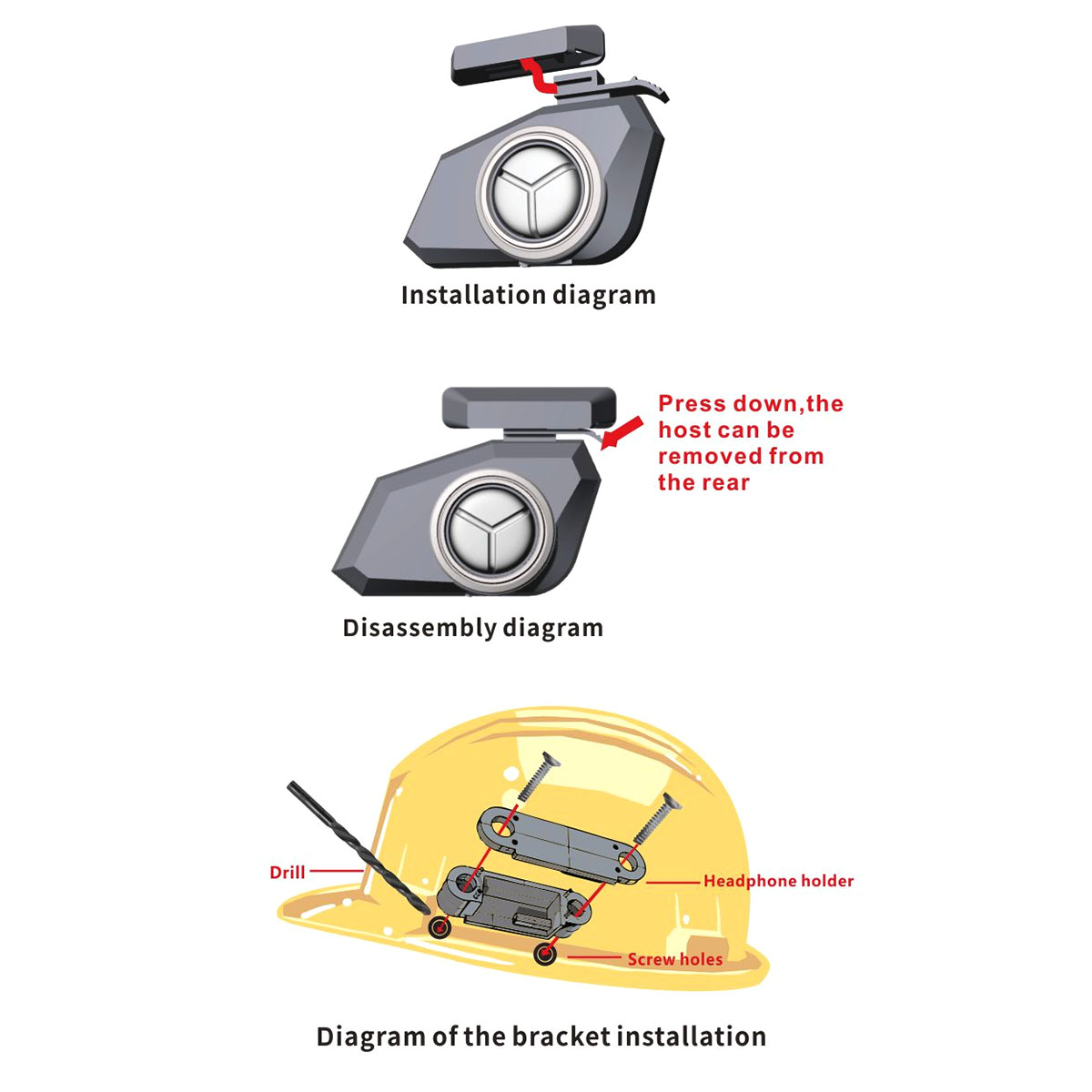 Installation diagram

Press down,the host can be removed from the rear

Disassembly diagram

Drill

Headphone holder

Screw holes

Diagram of the bracket installation