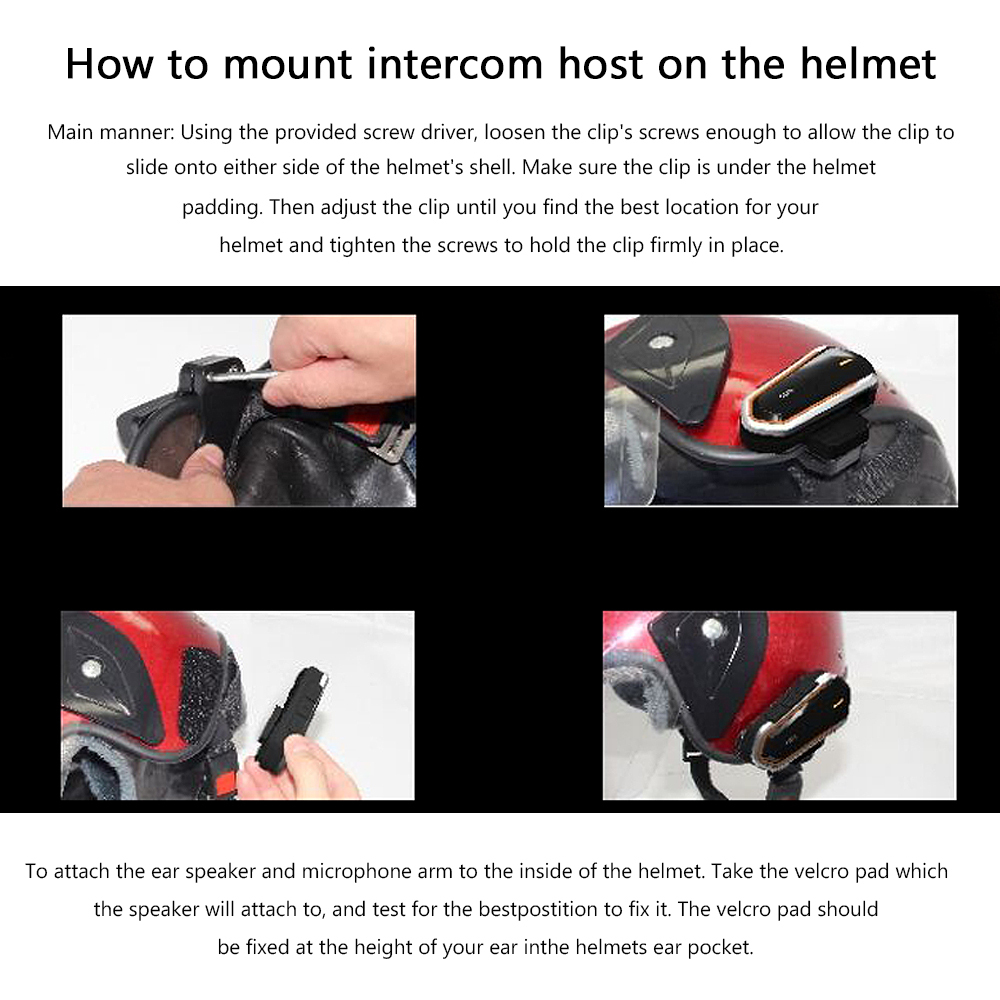 How to mount intercom host on the helmet

Main manner: Using the provided screw driver, loosen the clip's screws enough to allow the clip to slide onto either side of the helmet's shell. Make sure the clip is under the helmet padding. Then adjust the clip until you find the best location for your helmet and tighten the screws to hold the clip firmly in place.

To attach the ear speaker and microphone arm to the inside of the helmet. Take the velcro pad which the speaker will attach to, and test for the bestpostition to fix it. The velcro pad should be fixed at the height of your ear inthe helmets ear pocket.