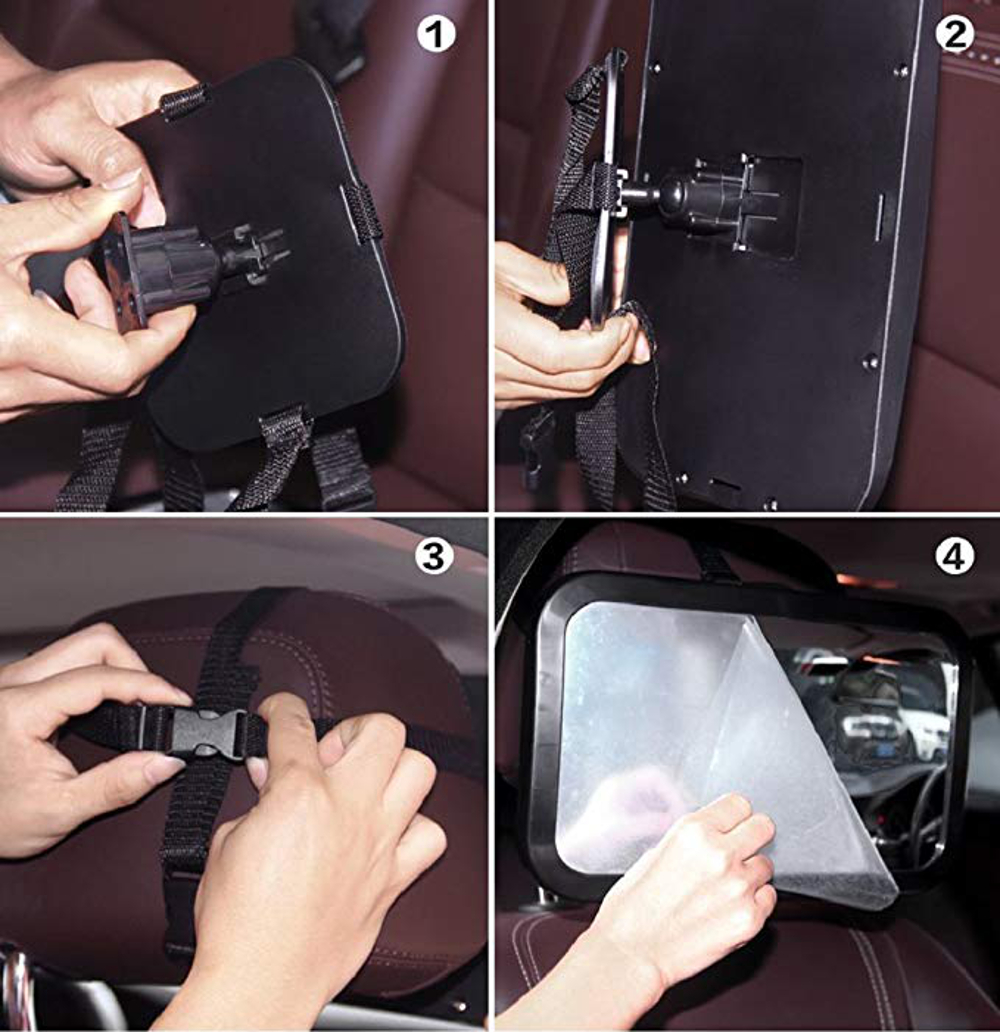 1

2

3

4