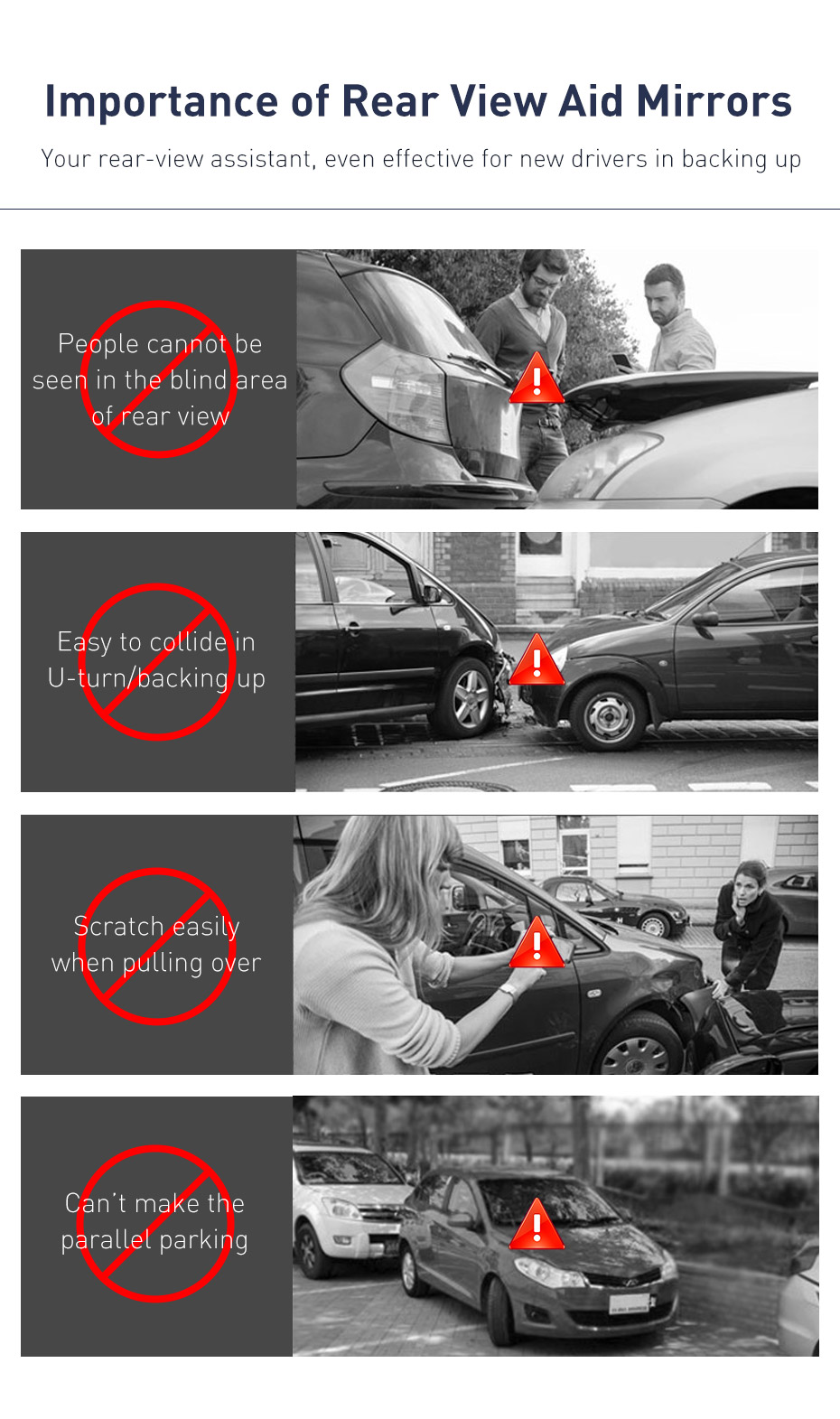 Importance of Rear View Aid Mirrors

Your rear-view assistant, even effective for new drivers in backing up

People cannot be seen in the blind area of rear view

Easy to collide in U-turn/backing up

Scratch easily when pulling over

Can't make the parallel parking