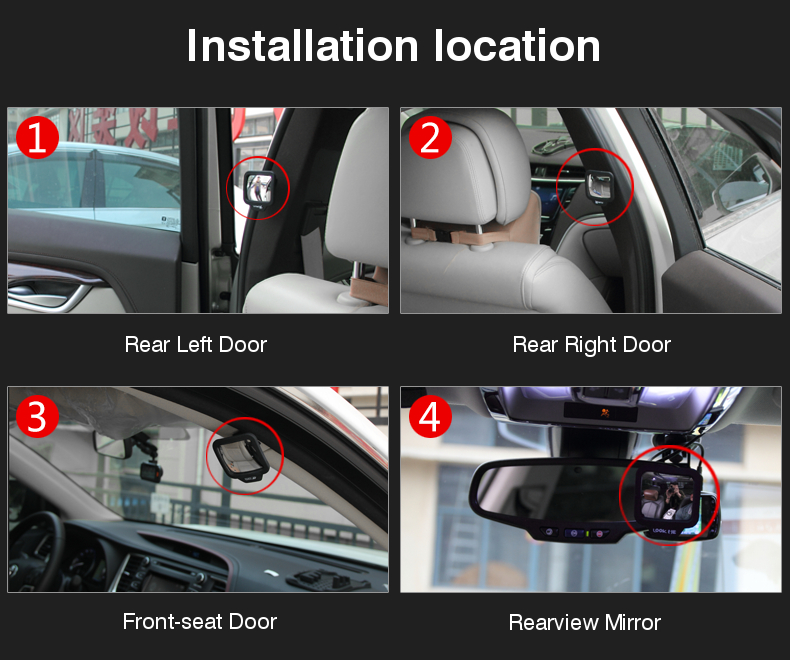 Installation location

1

Rear Left Door

2

Rear Right Door

3

Front-seat Door

4

Rearview Mirror