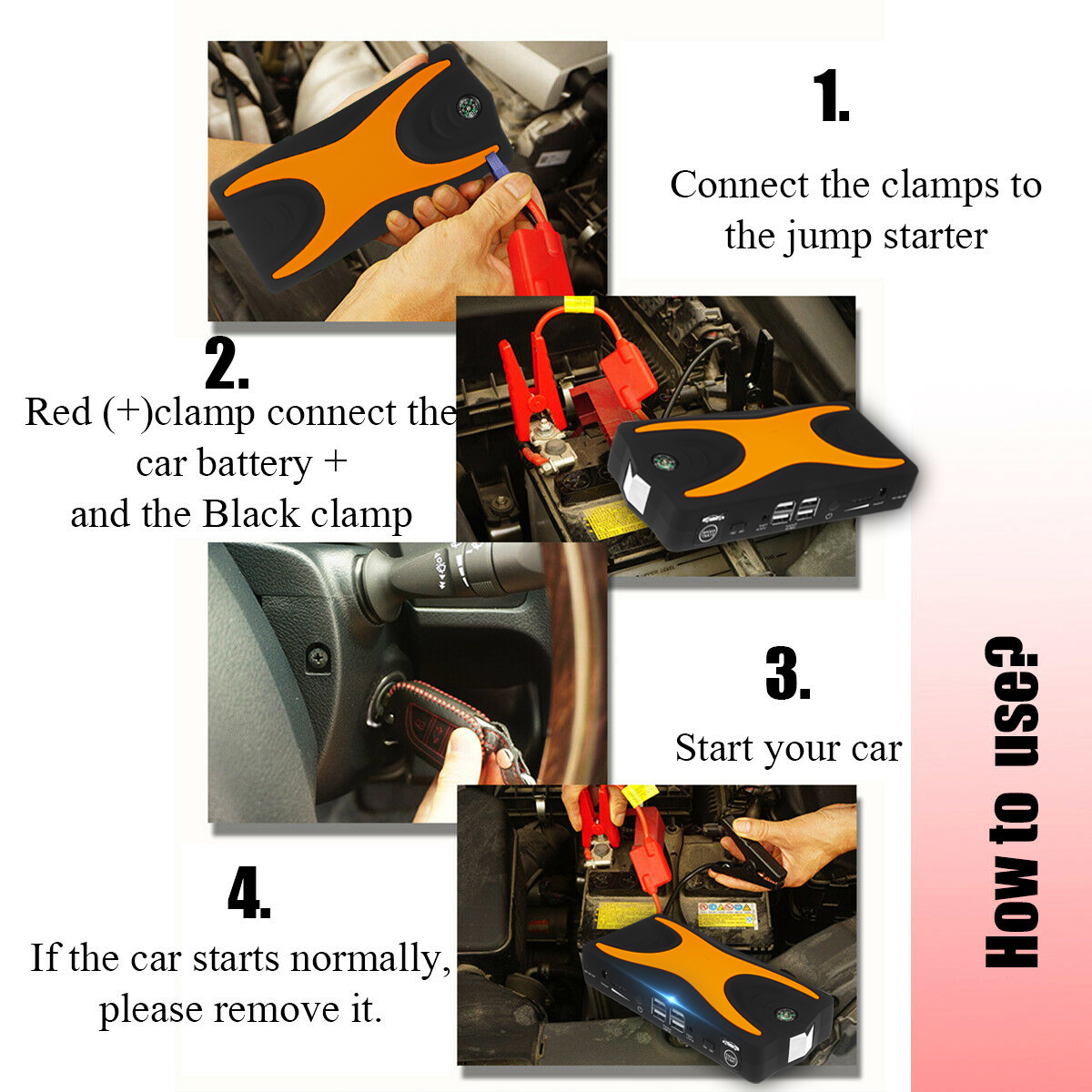 1.

Connect the clamps to the jump starter

2.

Red (+)clamp connect the car battery + and the Black clamp

3.

Start your car

4.

If the car starts normally, please remove it.

How to use?