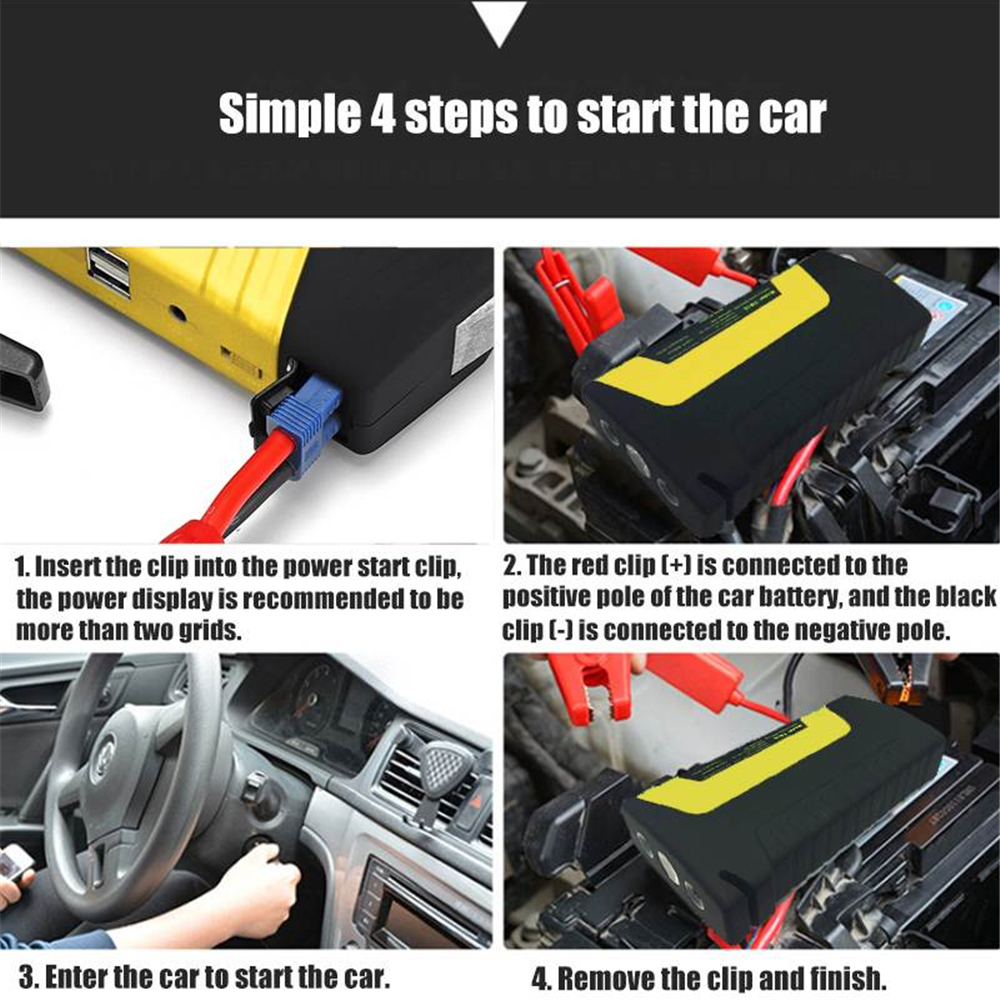 Simple 4 steps to start the car

1. Insert the clip into the power start clip, the power display is recommended to be more than two grids.

2. The red clip (+) is connected to the positive pole of the car battery, and the black clip (-) is connected to the negative pole.

3. Enter the car to start the car.

4. Remove the clip and finish.