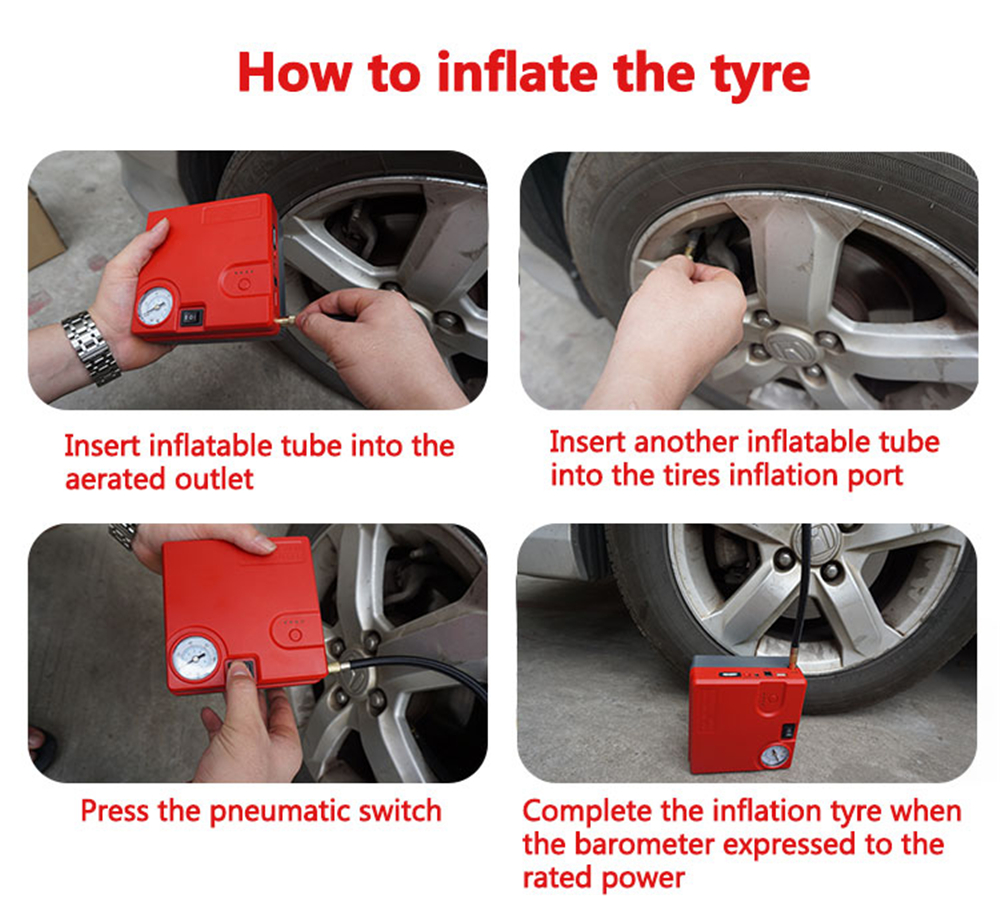 How to inflate the tyre

Insert inflatable tube into the aerated outlet

Insert another inflatable tube into the tires inflation port

Press the pneumatic switch

Complete the inflation tyre when the barometer expressed to the rated power