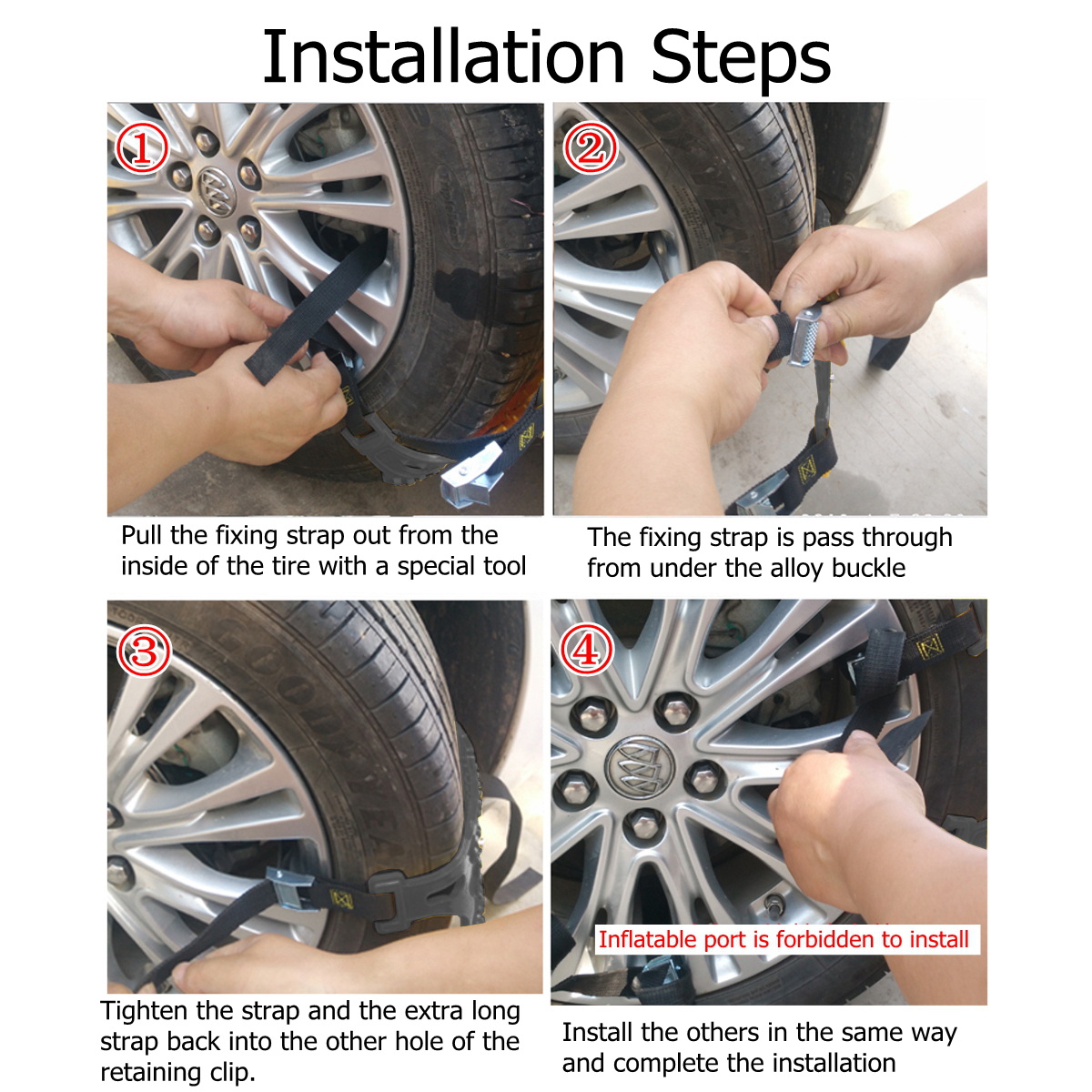 Installation Steps

①

Pull the fixing strap out from the inside of the tire with a special tool

②

The fixing strap is pass through from under the alloy buckle

③

Tighten the strap and the extra long strap back into the other hole of the retaining clip.

④

Inflatable port is forbidden to install

Install the others in the same way and complete the installation