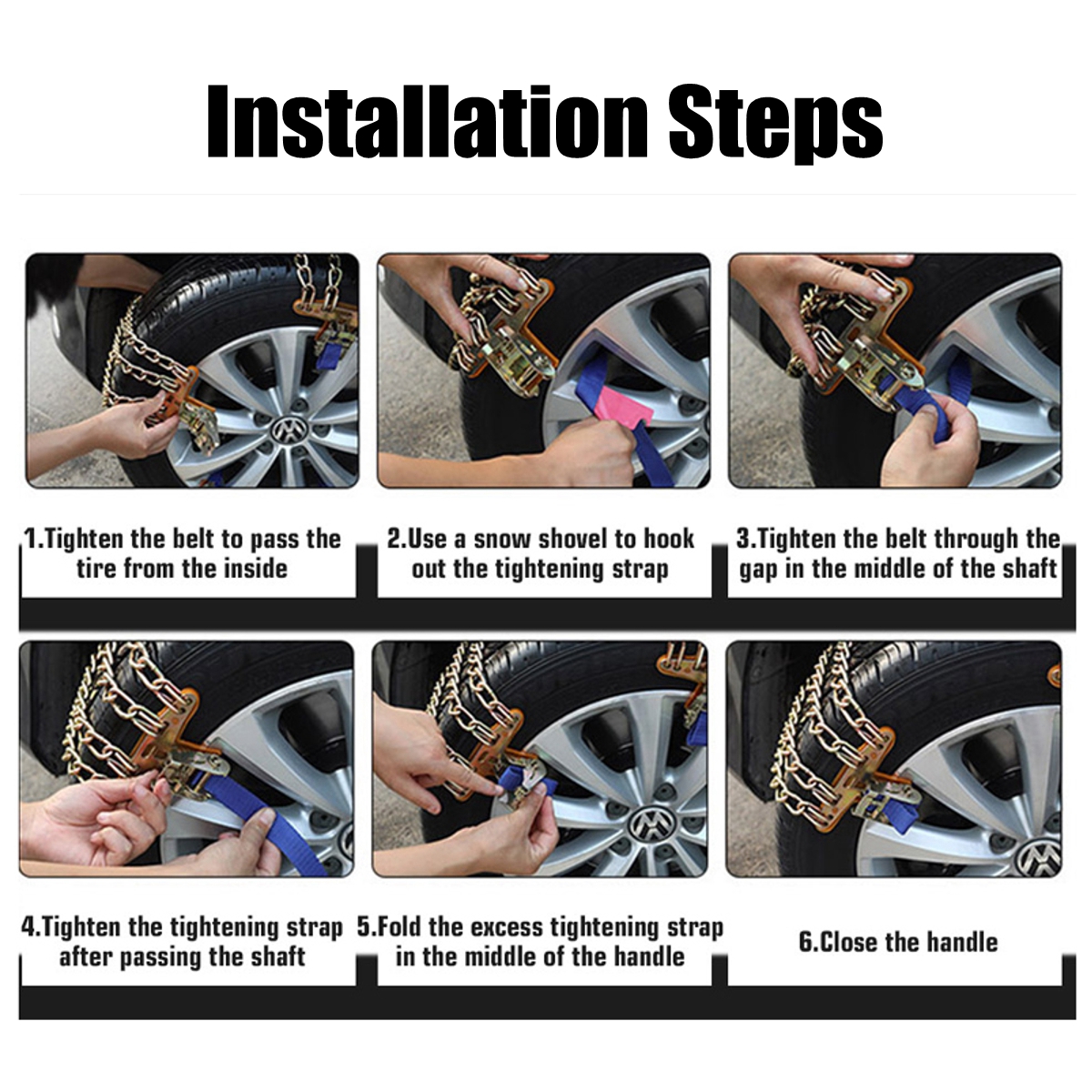 Installation Steps

1.Tighten the belt to pass the tire from the inside

2.Use a snow shovel to hook out the tightening strap

3.Tighten the belt through the gap in the middle of the shaft

4.Tighten the tightening strap after passing the shaft

5.Fold the excess tightening strap in the middle of the handle

6.Close the handle