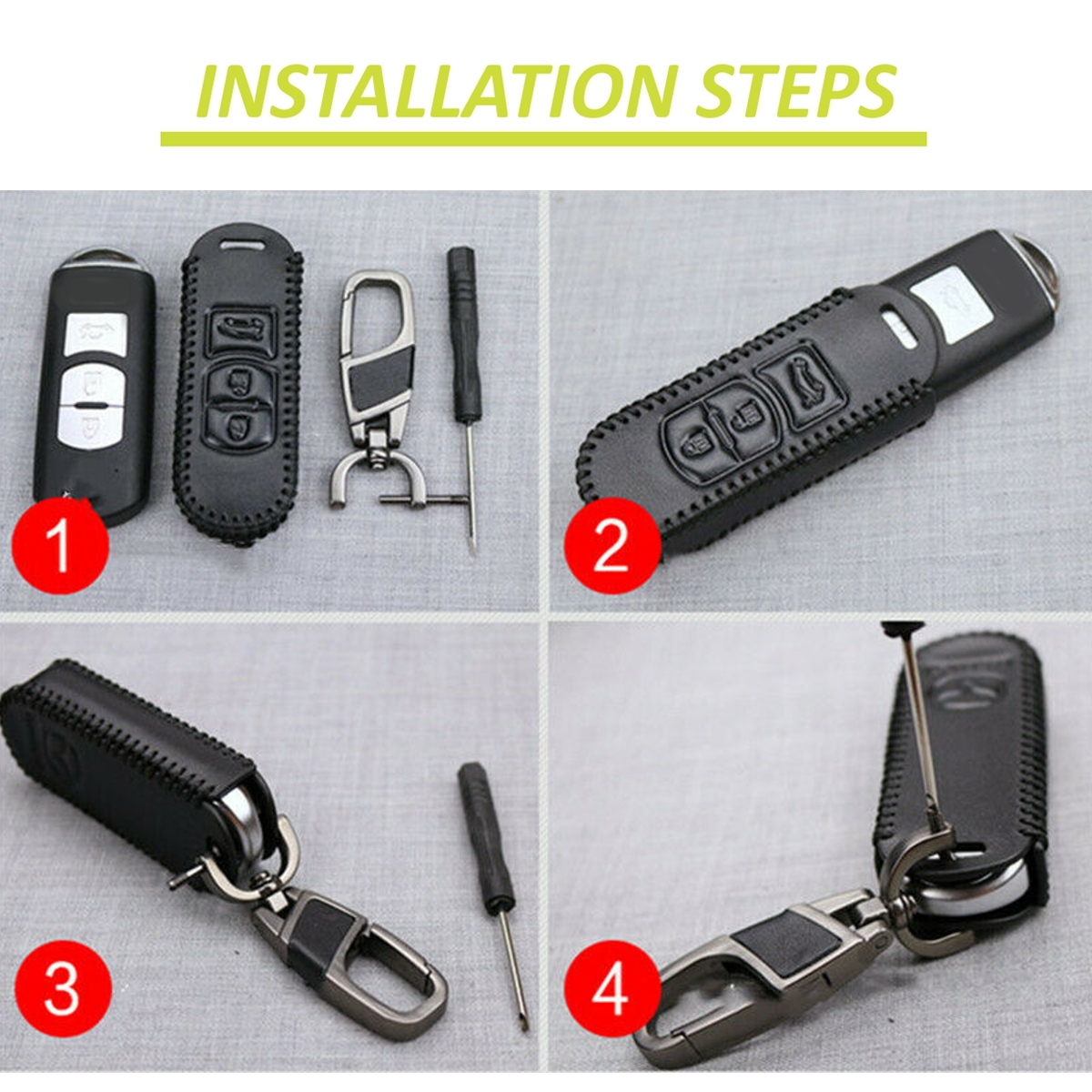 INSTALLATION STEPS

1

2

3

4