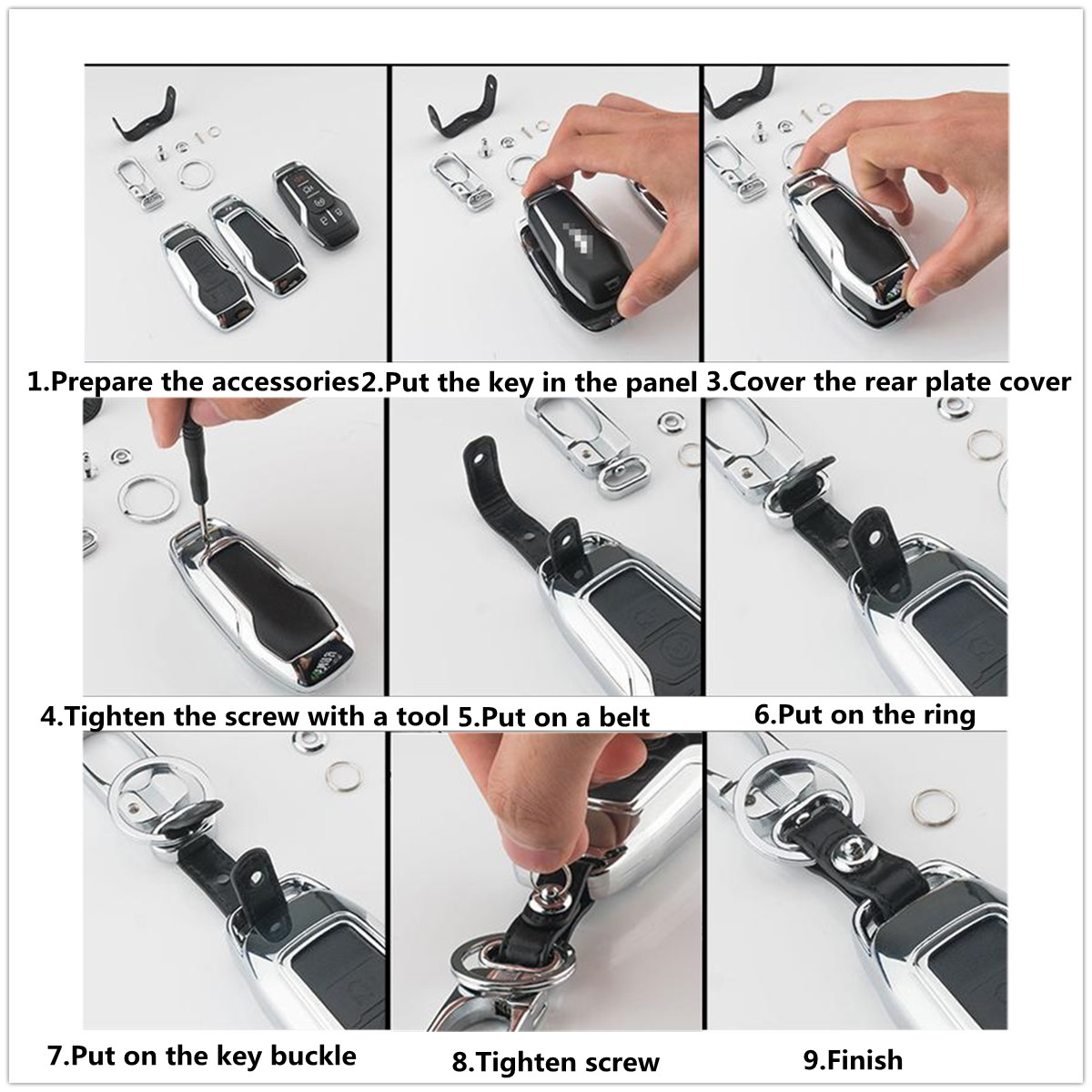 1.Prepare the accessories 2.Put the key in the panel 3.Cover the rear plate cover

4.Tighten the screw with a tool 5.Put on a belt 6.Put on the ring

7.Put on the key buckle 8.Tighten screw 9.Finish