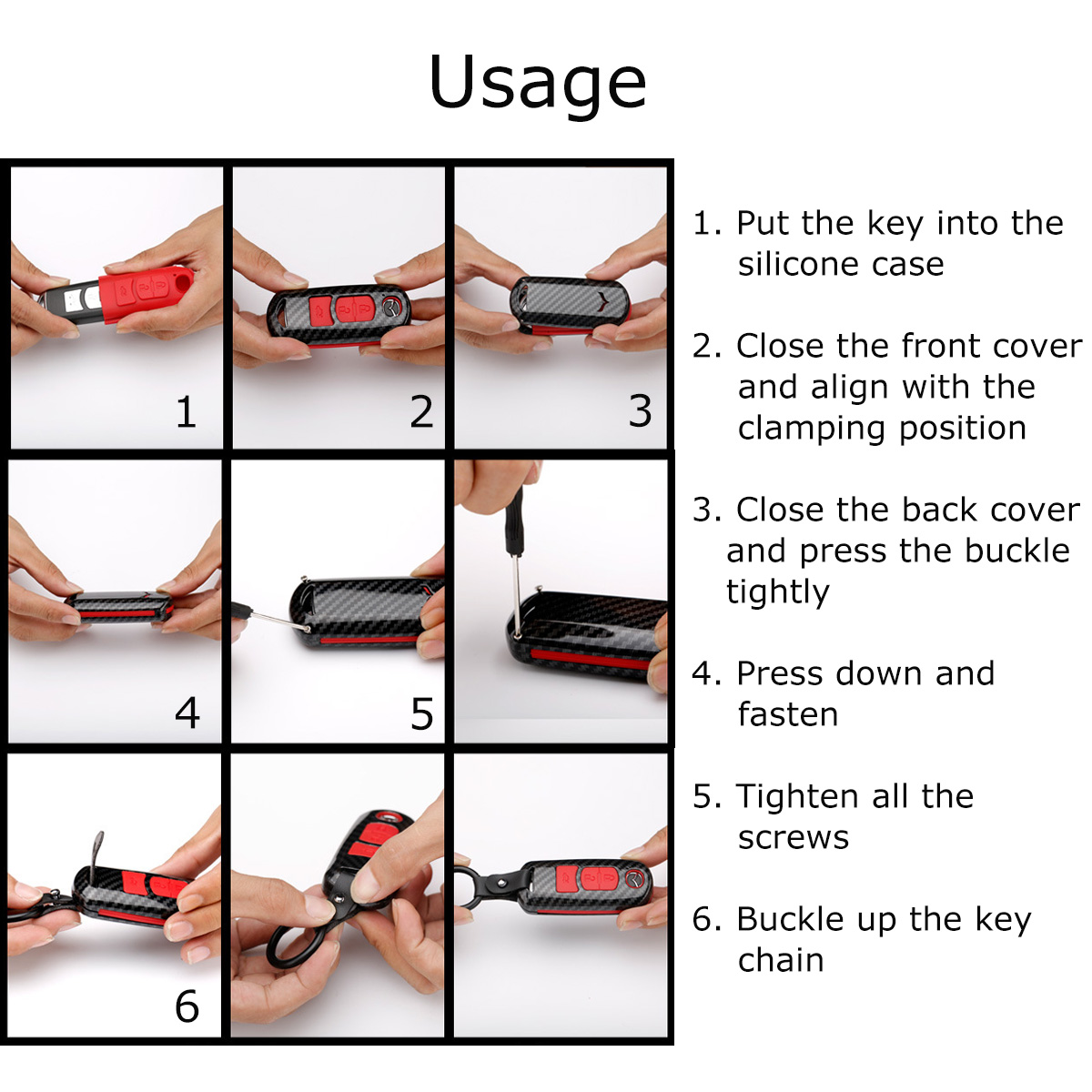 Usage

1

2

3

4

5

6

1. Put the key into the silicone case

2. Close the front cover and align with the clamping position

3. Close the back cover and press the buckle tightly

4. Press down and fasten

5. Tighten all the screws

6. Buckle up the key chain