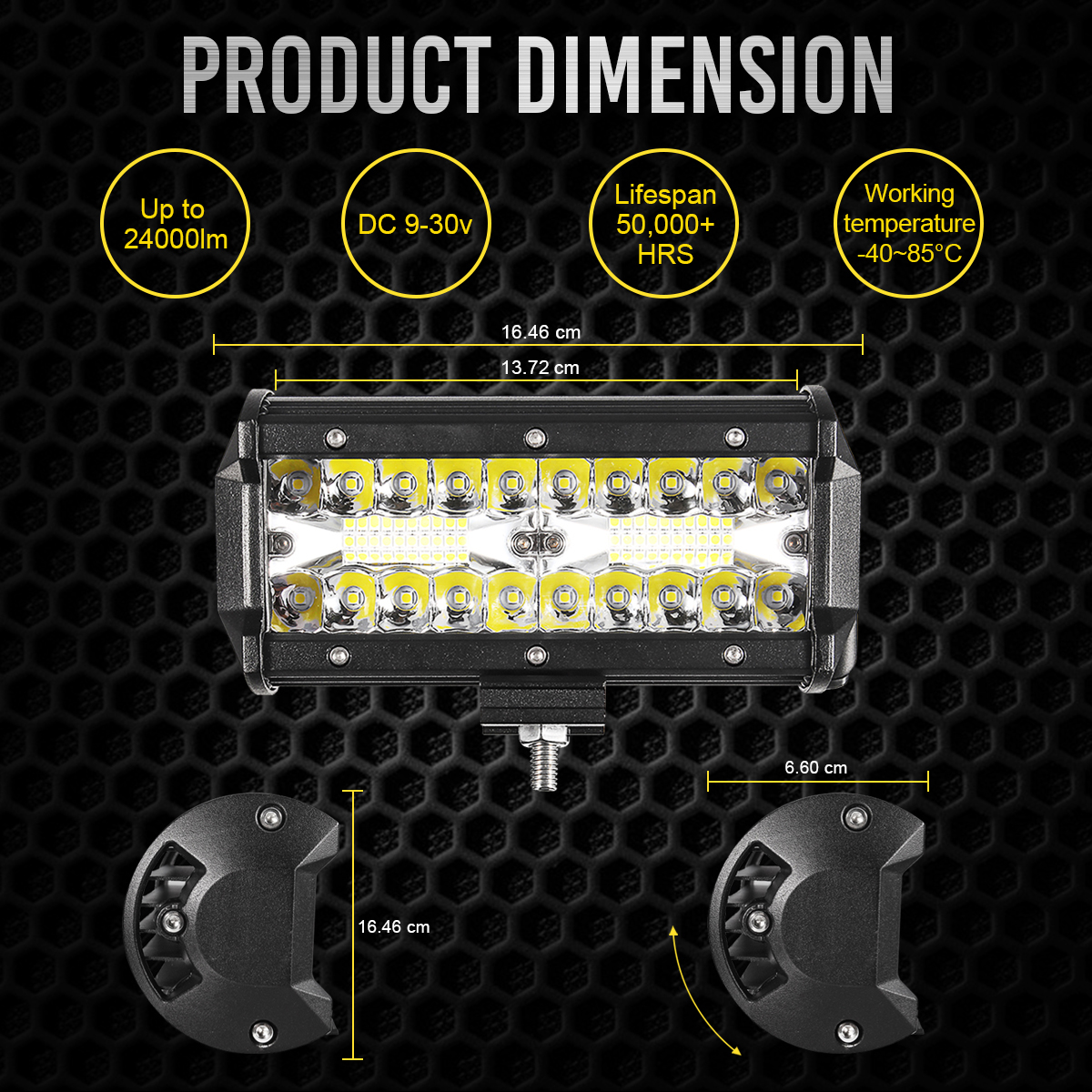 PRODUCT DIMENSION

Up to 24000lm

DC 9-30v

Lifespan 50,000+ HRS

Working temperature -40~85°C

16.46 cm

13.72 cm

6.60 cm

16.46 cm