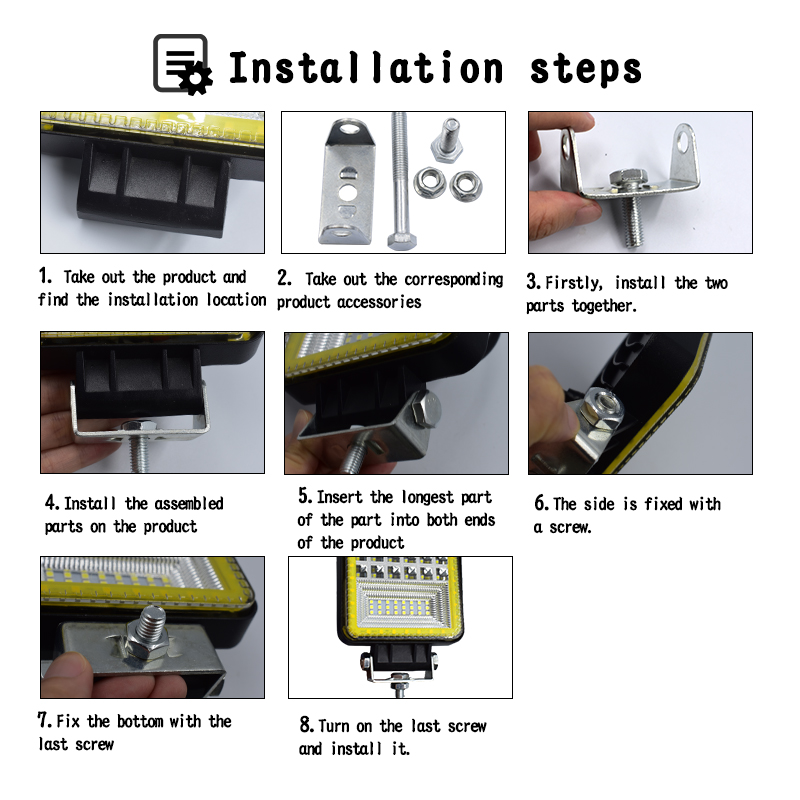 Installation steps

1. Take out the product and find the installation location

2. Take out the corresponding product accessories

3. Firstly, install the two parts together.

4. Install the assembled parts on the product

5. Insert the longest part of the part into both ends of the product

6. The side is fixed with a screw.

7. Fix the bottom with the last screw

8. Turn on the last screw and install it.