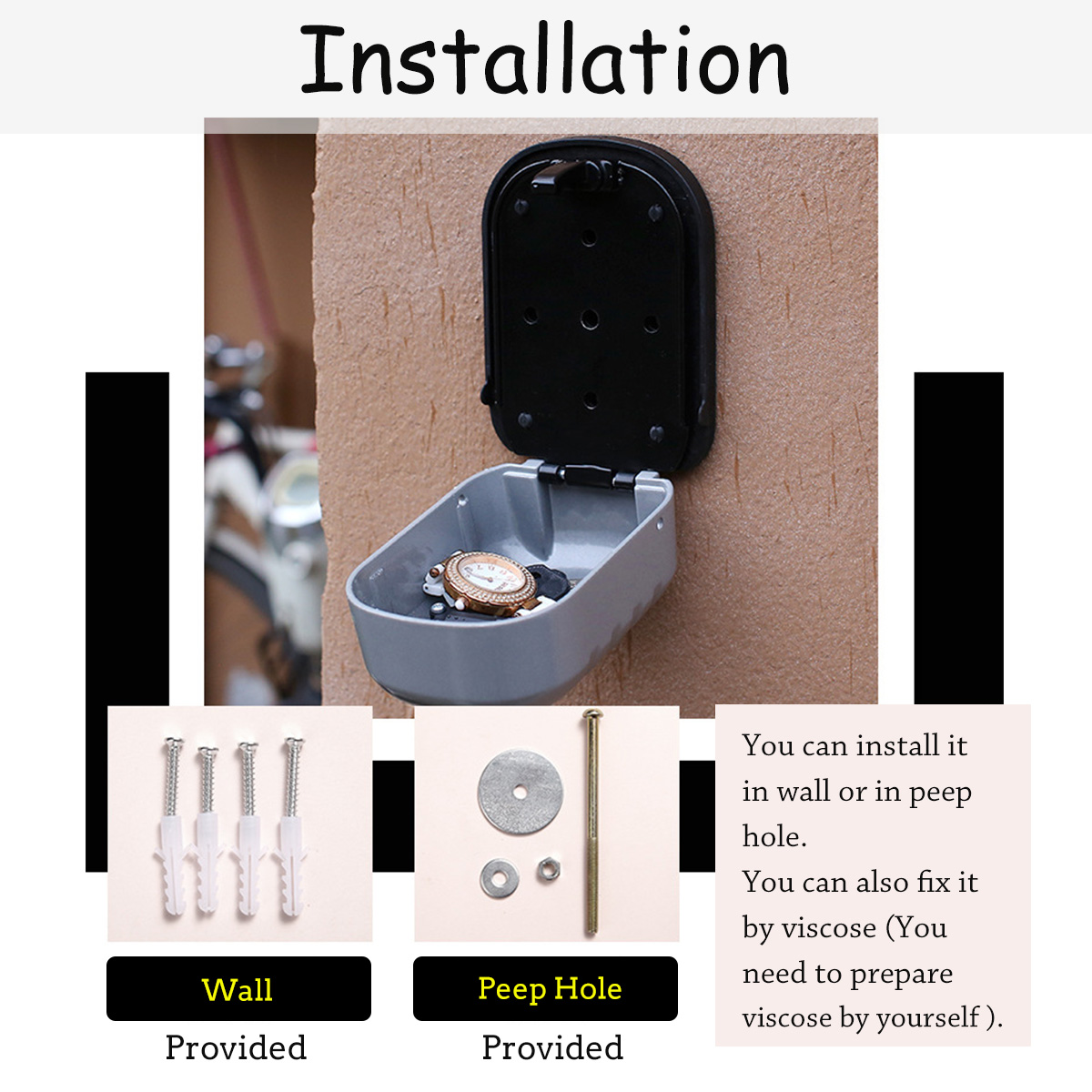 Installation

Wall
Provided

Peep Hole
Provided

You can install it in wall or in peep hole.
You can also fix it by viscose (You need to prepare viscose by yourself ).