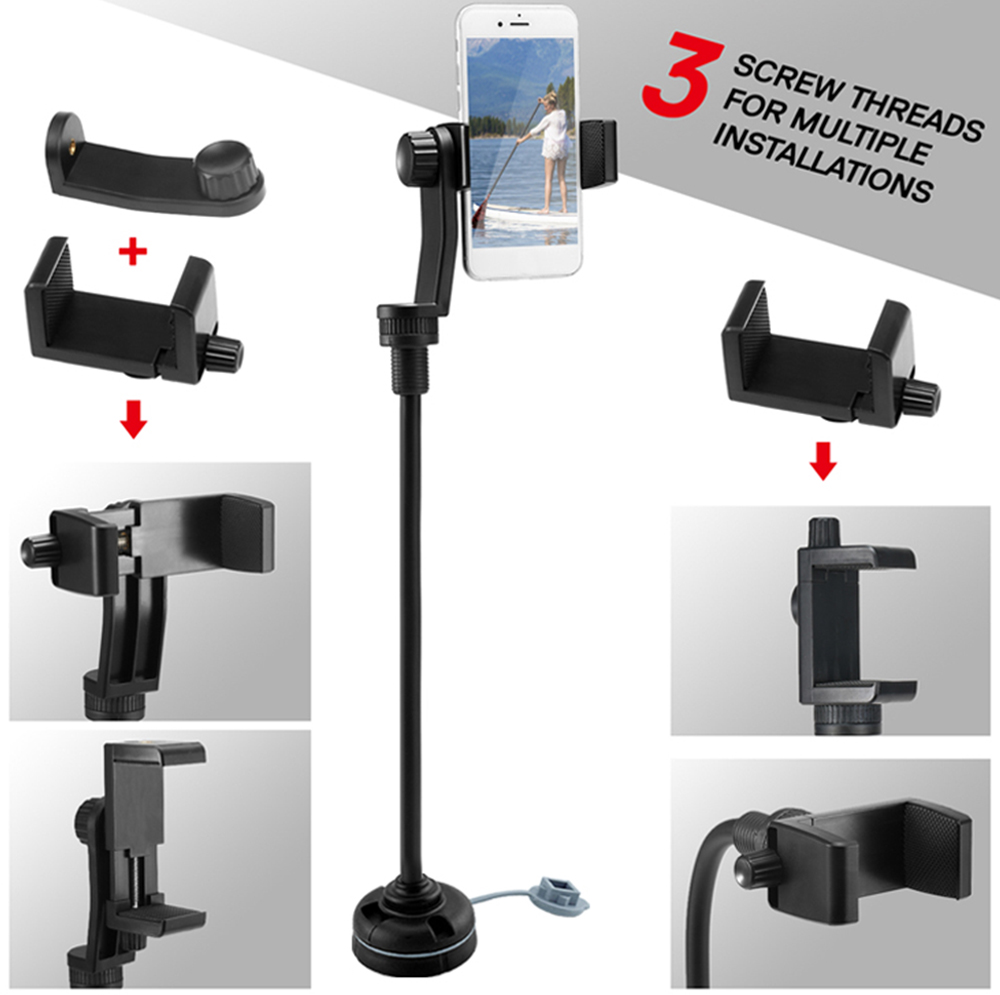 3 SCREW THREADS FOR MULTIPLE INSTALLATIONS

+