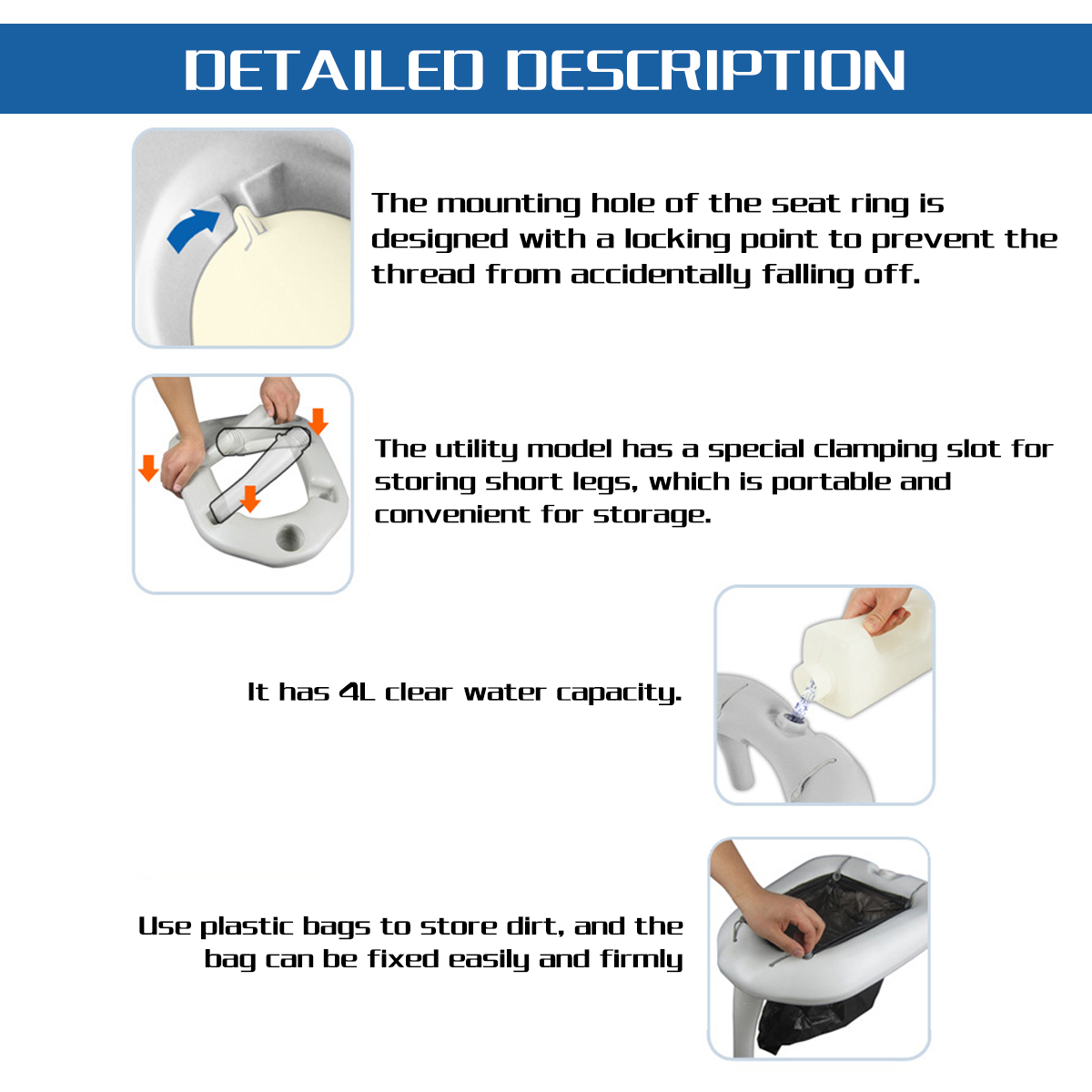 DETAILED DESCRIPTION

The mounting hole of the seat ring is designed with a locking point to prevent the thread from accidentally falling off.

The utility model has a special clamping slot for storing short legs, which is portable and convenient for storage.

It has 4L clear water capacity.

Use plastic bags to store dirt, and the bag can be fixed easily and firmly