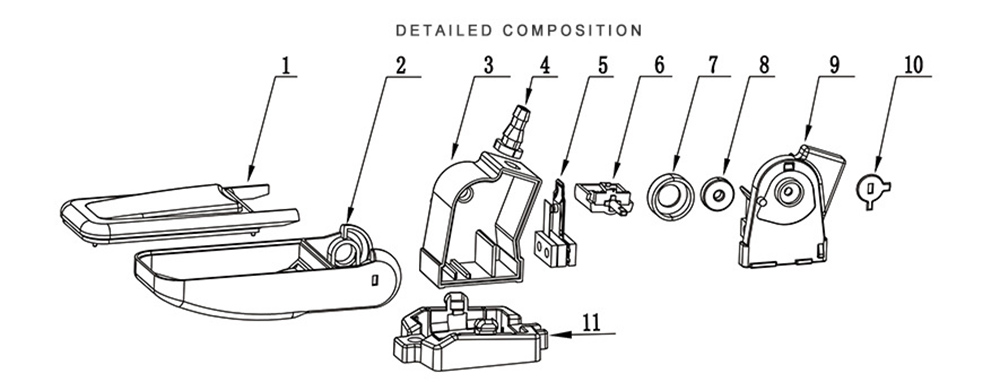 DETAILED COMPOSITION

1
2
3
4
5
6
7
8
9
10
11