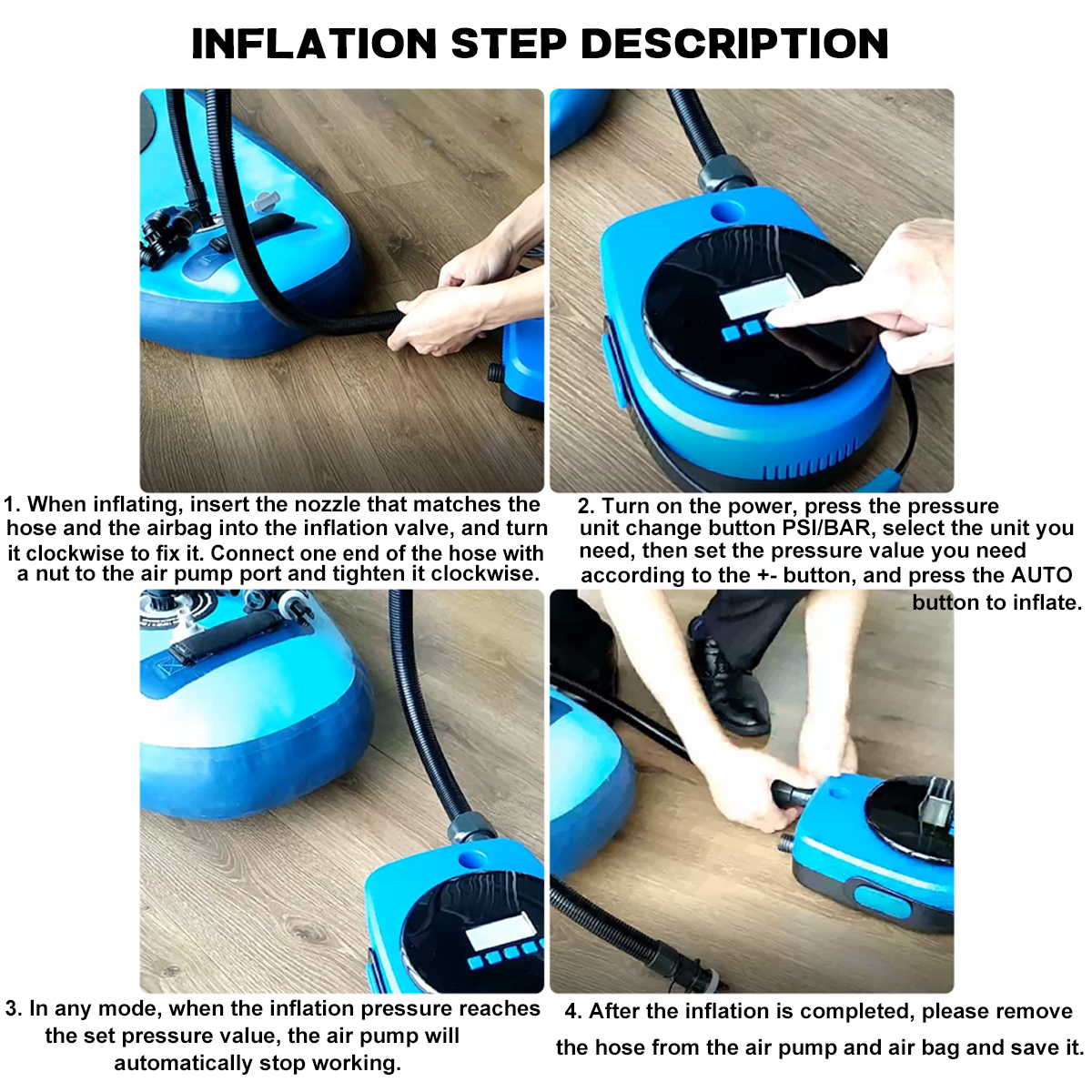 INFLATION STEP DESCRIPTION

1. When inflating, insert the nozzle that matches the hose and the airbag into the inflation valve, and turn it clockwise to fix it. Connect one end of the hose with a nut to the air pump port and tighten it clockwise.

2. Turn on the power, press the pressure unit change button PSI/BAR, select the unit you need, then set the pressure value you need according to the +- button, and press the AUTO button to inflate.

3. In any mode, when the inflation pressure reaches the set pressure value, the air pump will automatically stop working.

4. After the inflation is completed, please remove the hose from the air pump and air bag and save it.