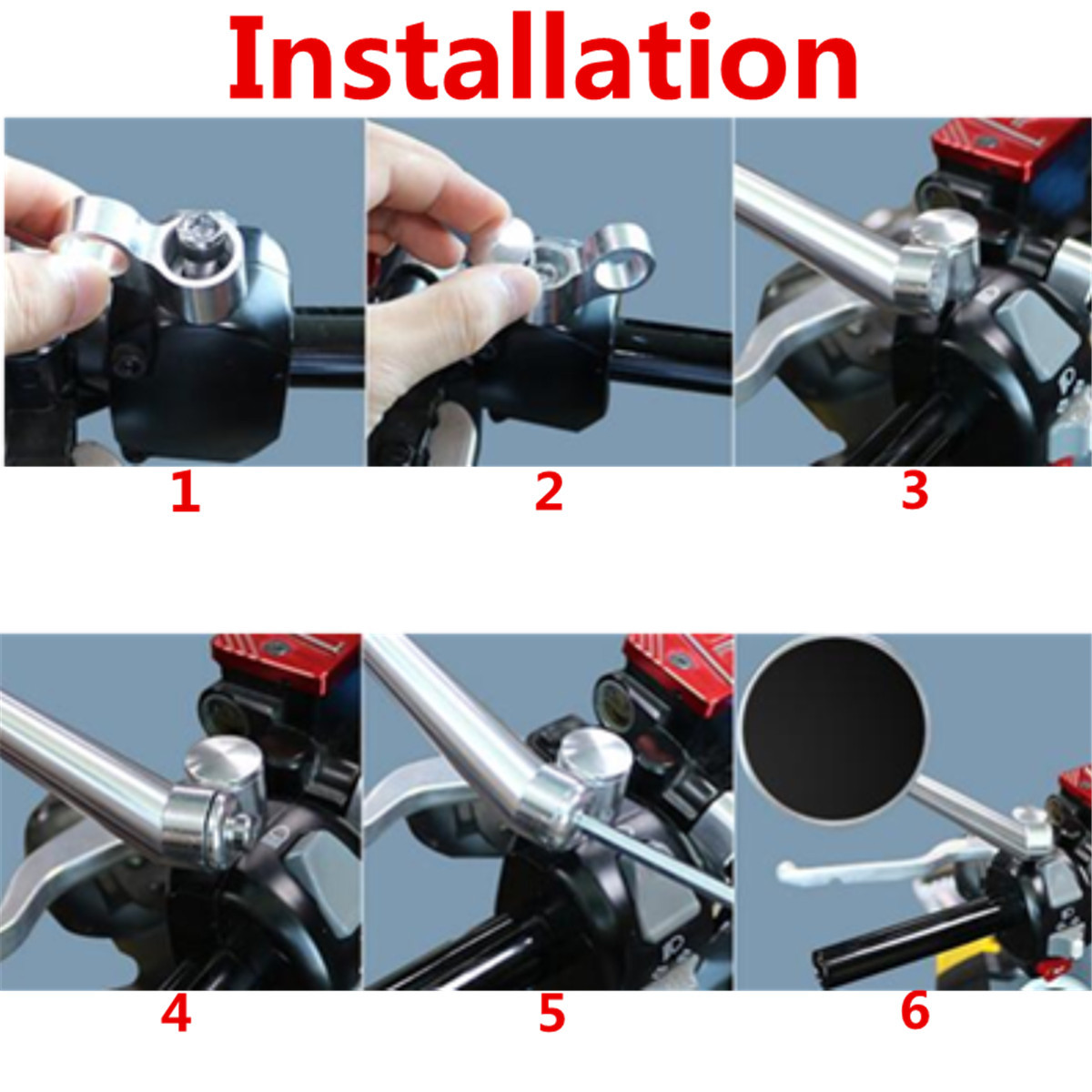 Installation

1

2

3

4

5

6