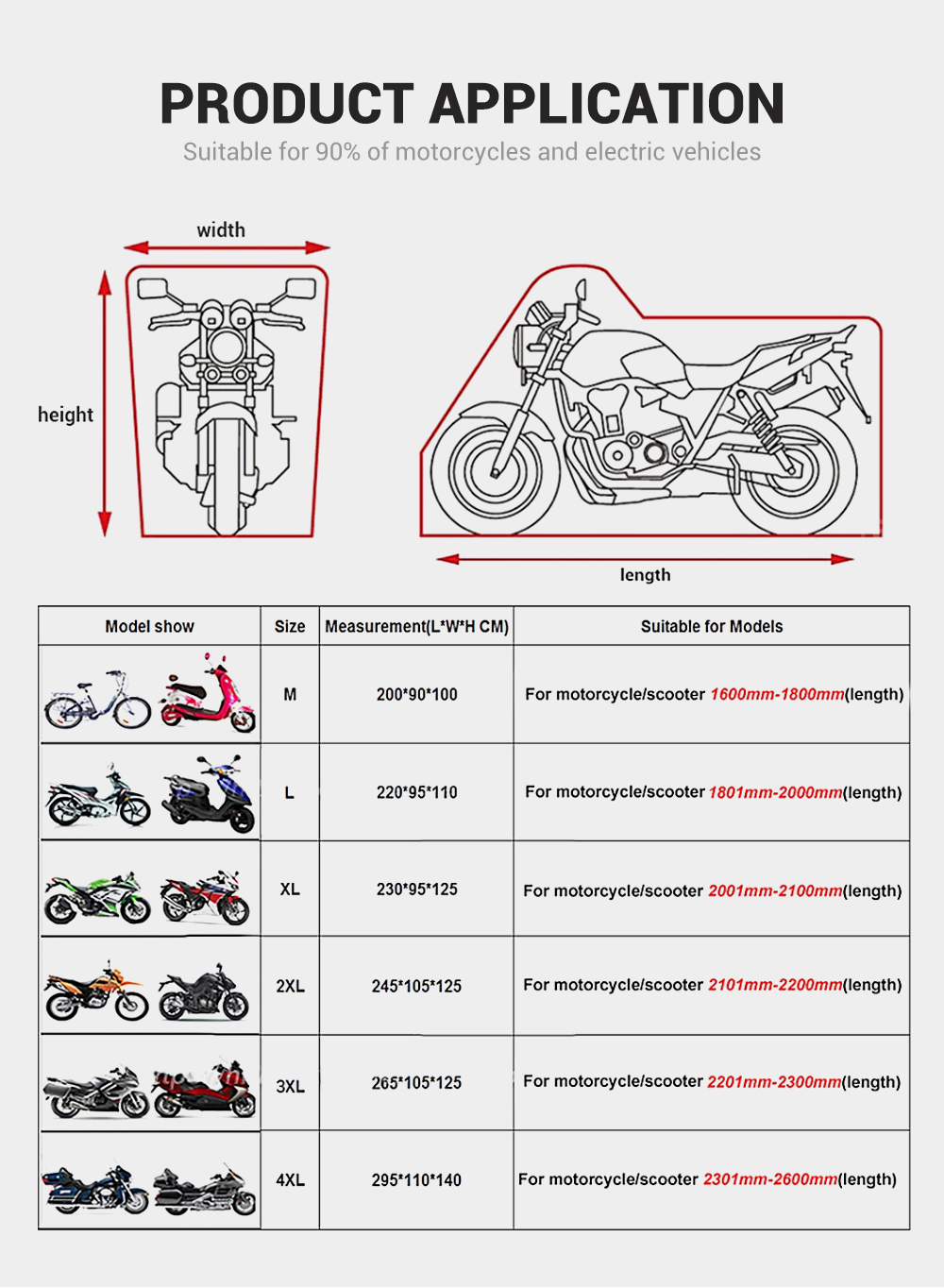 PRODUCT APPLICATION
Suitable for 90% of motorcycles and electric vehicles

width
height
length

| Model show | Size | Measurement(L*W*H CM) | Suitable for Models |
|---|---|---|---|
| | M | 200*90*100 | For motorcycle/scooter 1600mm-1800mm(length) |
| | L | 220*95*110 | For motorcycle/scooter 1801mm-2000mm(length) |
| | XL | 230*95*125 | For motorcycle/scooter 2001mm-2100mm(length) |
| | 2XL | 245*105*125 | For motorcycle/scooter 2101mm-2200mm(length) |
| | 3XL | 265*105*125 | For motorcycle/scooter 2201mm-2300mm(length) |
| | 4XL | 295*110*140 | For motorcycle/scooter 2301mm-2600mm(length) |