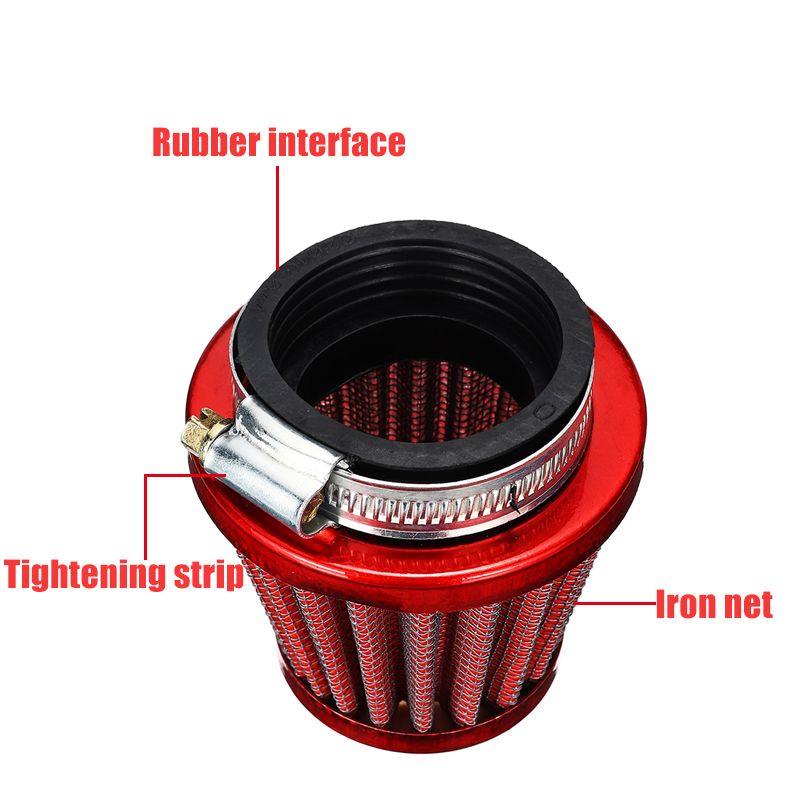 Rubber interface

Tightening strip

Iron net