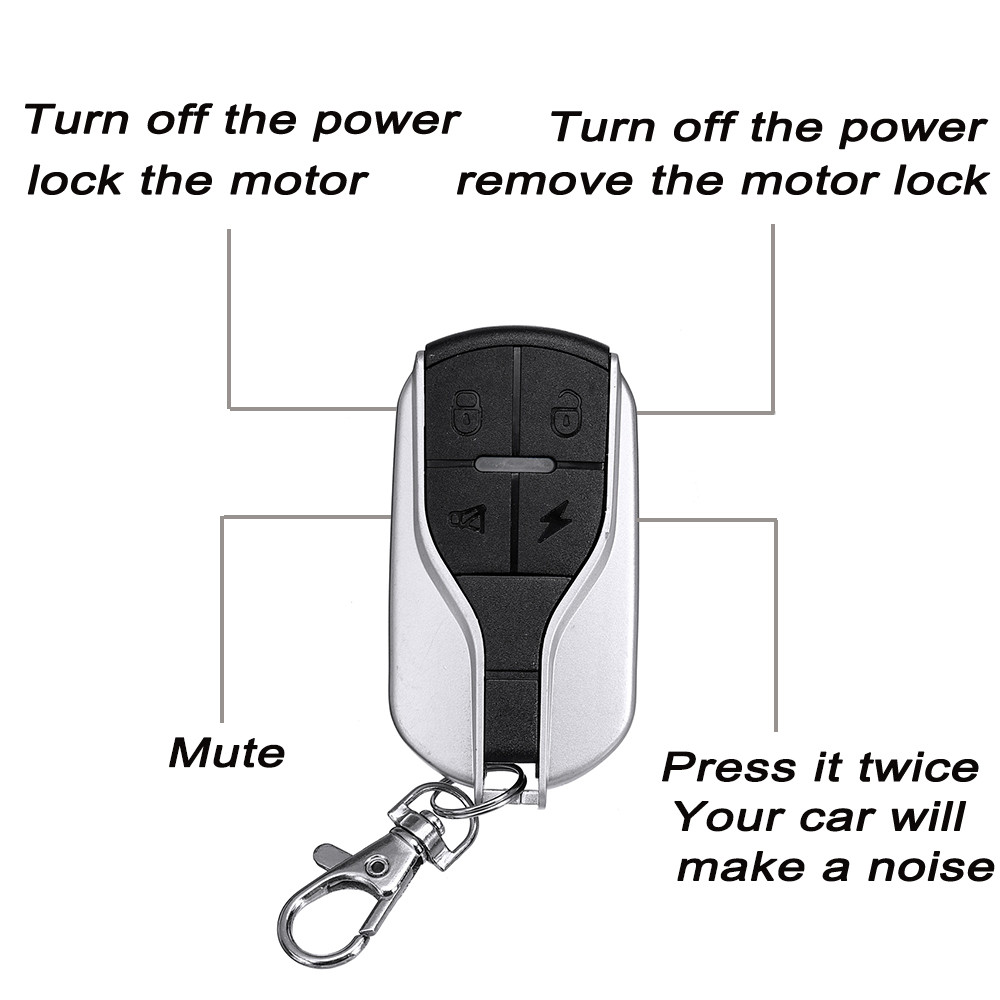 Turn off the power
lock the motor

Turn off the power
remove the motor lock

Mute

Press it twice
Your car will
make a noise