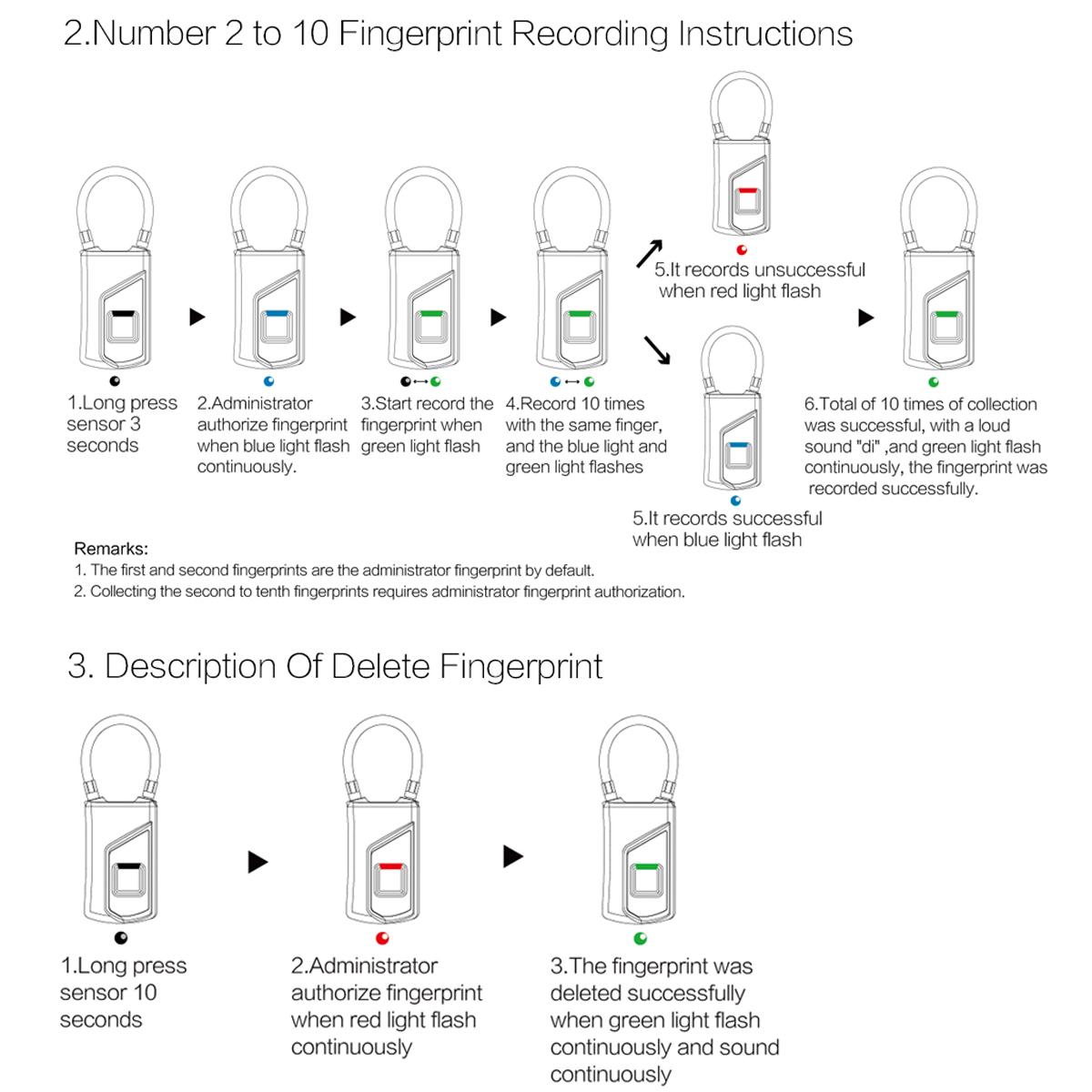 2.Number 2 to 10 Fingerprint Recording Instructions

1.Long press sensor 3 seconds

2.Administrator authorize fingerprint when blue light flash continuously.

3.Start record the fingerprint when green light flash

4.Record 10 times with the same finger, and the blue light and green light flashes

5.It records unsuccessful when red light flash

5.It records successful when blue light flash

6.Total of 10 times of collection was successful, with a loud sound "di" ,and green light flash continuously, the fingerprint was recorded successfully.

Remarks:
1. The first and second fingerprints are the administrator fingerprint by default.
2. Collecting the second to tenth fingerprints requires administrator fingerprint authorization.

3. Description Of Delete Fingerprint

1.Long press sensor 10 seconds

2.Administrator authorize fingerprint when red light flash continuously

3.The fingerprint was deleted successfully when green light flash continuously and sound continuously