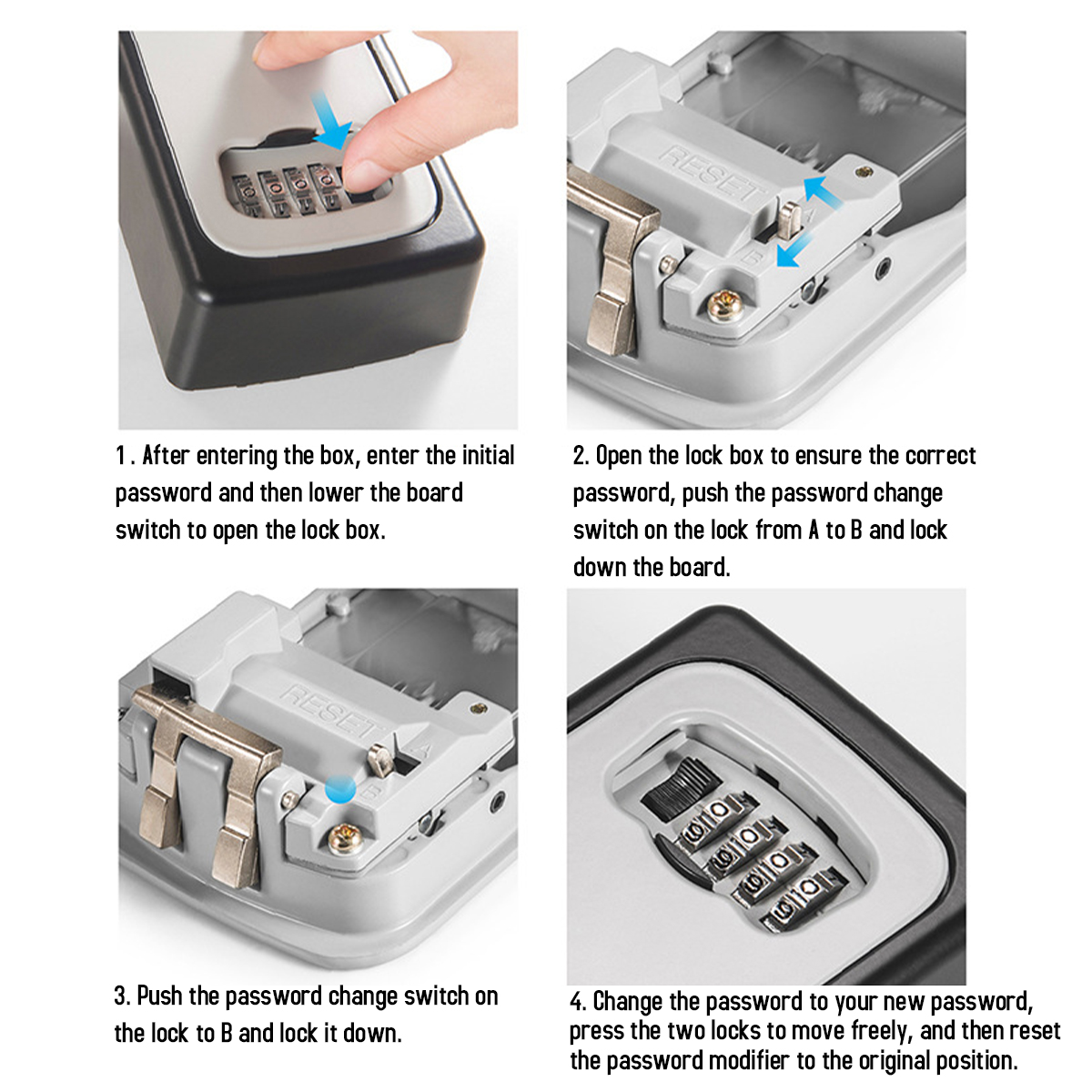 RESET

A

B

1 . After entering the box, enter the initial password and then lower the board switch to open the lock box.

2. Open the lock box to ensure the correct password, push the password change switch on the lock from A to B and lock down the board.

RESET

A

B

3. Push the password change switch on the lock to B and lock it down.

4. Change the password to your new password, press the two locks to move freely, and then reset the password modifier to the original position.