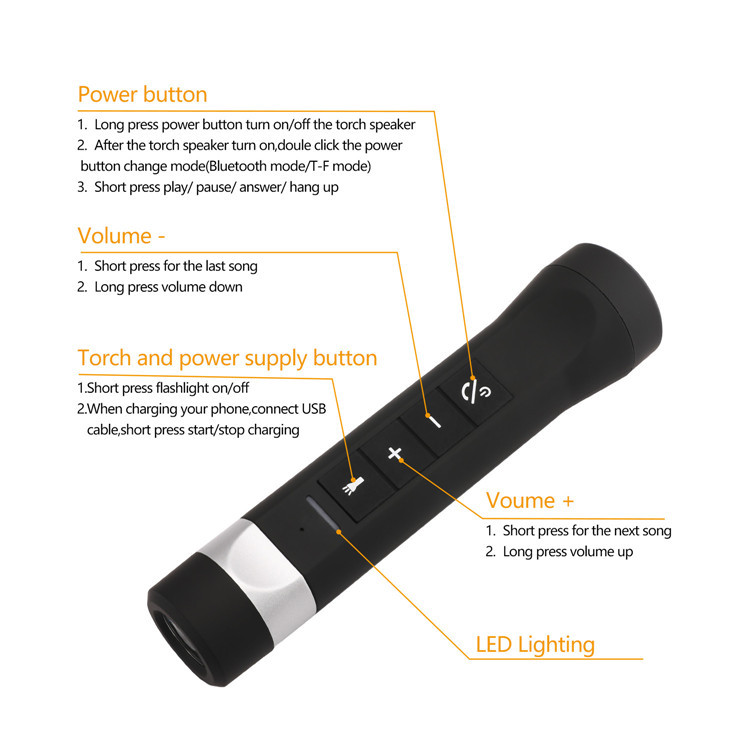 Power button

1. Long press power button turn on/off the torch speaker
2. After the torch speaker turn on,doule click the power button change mode(Bluetooth mode/T-F mode)
3. Short press play/ pause/ answer/ hang up

Volume -

1. Short press for the last song
2. Long press volume down

Torch and power supply button

1.Short press flashlight on/off
2.When charging your phone,connect USB cable,short press start/stop charging

Voume +

1. Short press for the next song
2. Long press volume up

LED Lighting