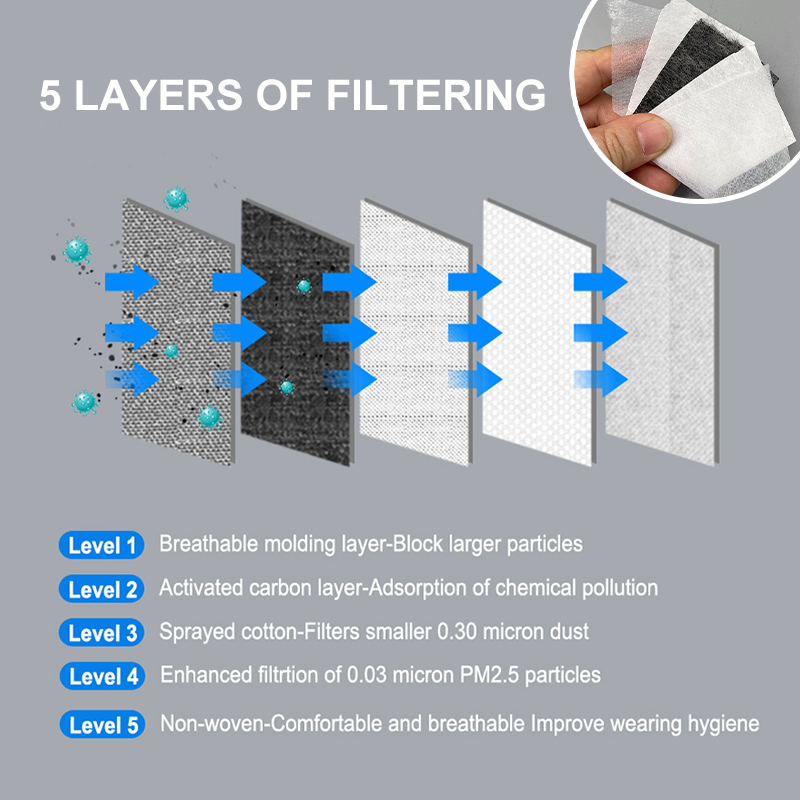 5 LAYERS OF FILTERING

Level 1 Breathable molding layer-Block larger particles

Level 2 Activated carbon layer-Adsorption of chemical pollution

Level 3 Sprayed cotton-Filters smaller 0.30 micron dust

Level 4 Enhanced filtrtion of 0.03 micron PM2.5 particles

Level 5 Non-woven-Comfortable and breathable Improve wearing hygiene