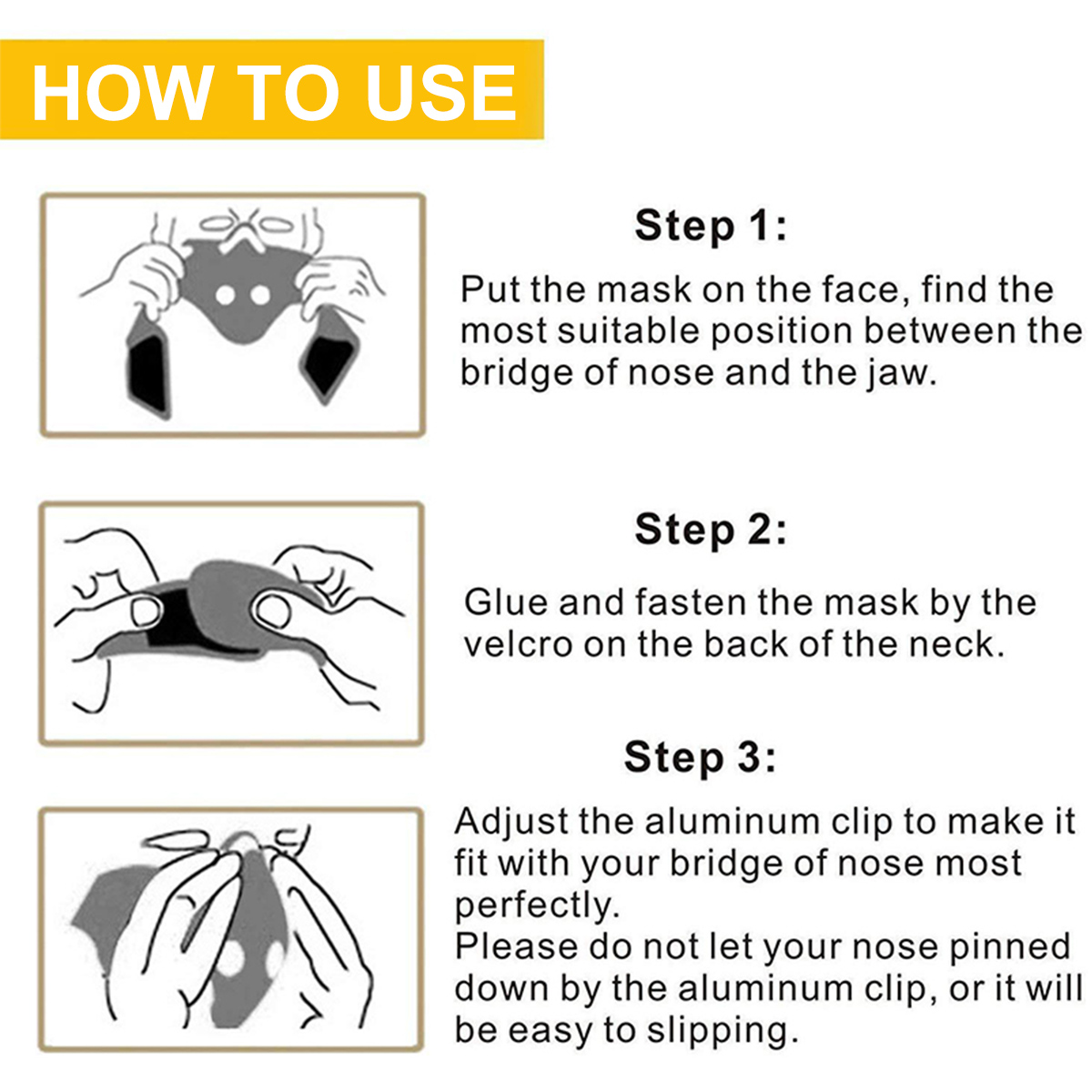 HOW TO USE

Step 1:

Put the mask on the face, find the most suitable position between the bridge of nose and the jaw.

Step 2:

Glue and fasten the mask by the velcro on the back of the neck.

Step 3:

Adjust the aluminum clip to make it fit with your bridge of nose most perfectly.
Please do not let your nose pinned down by the aluminum clip, or it will be easy to slipping.