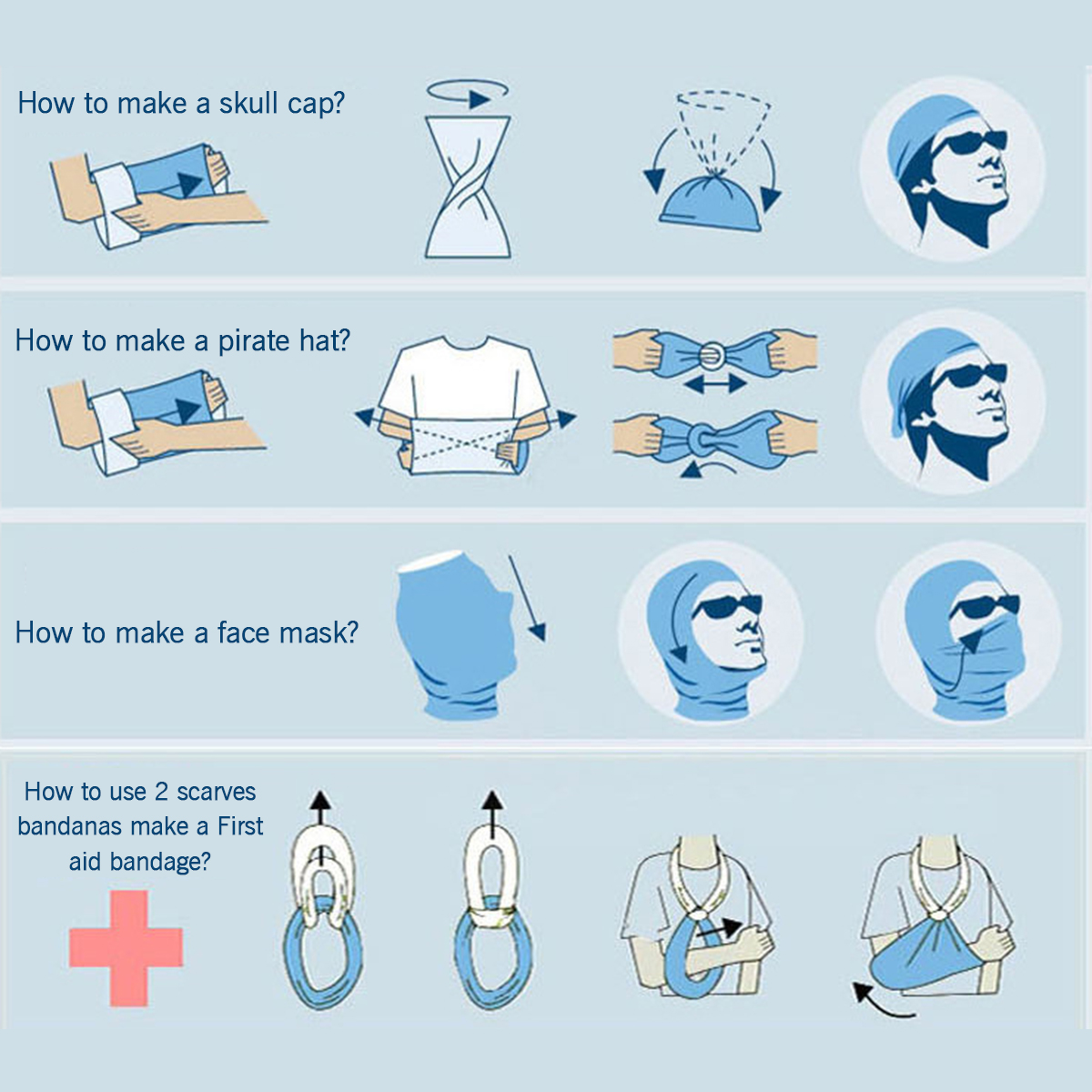 How to make a skull cap?

How to make a pirate hat?

How to make a face mask?

How to use 2 scarves bandanas make a First aid bandage?