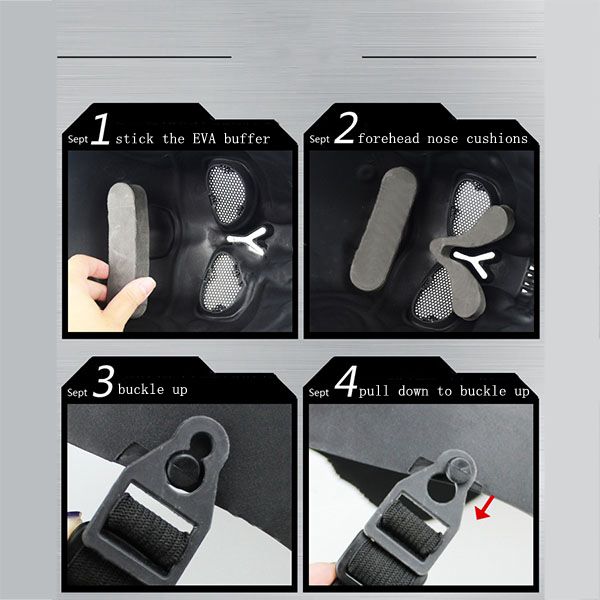 Sept 1 stick the EVA buffer

Sept 2 forehead nose cushions

Sept 3 buckle up

Sept 4 pull down to buckle up