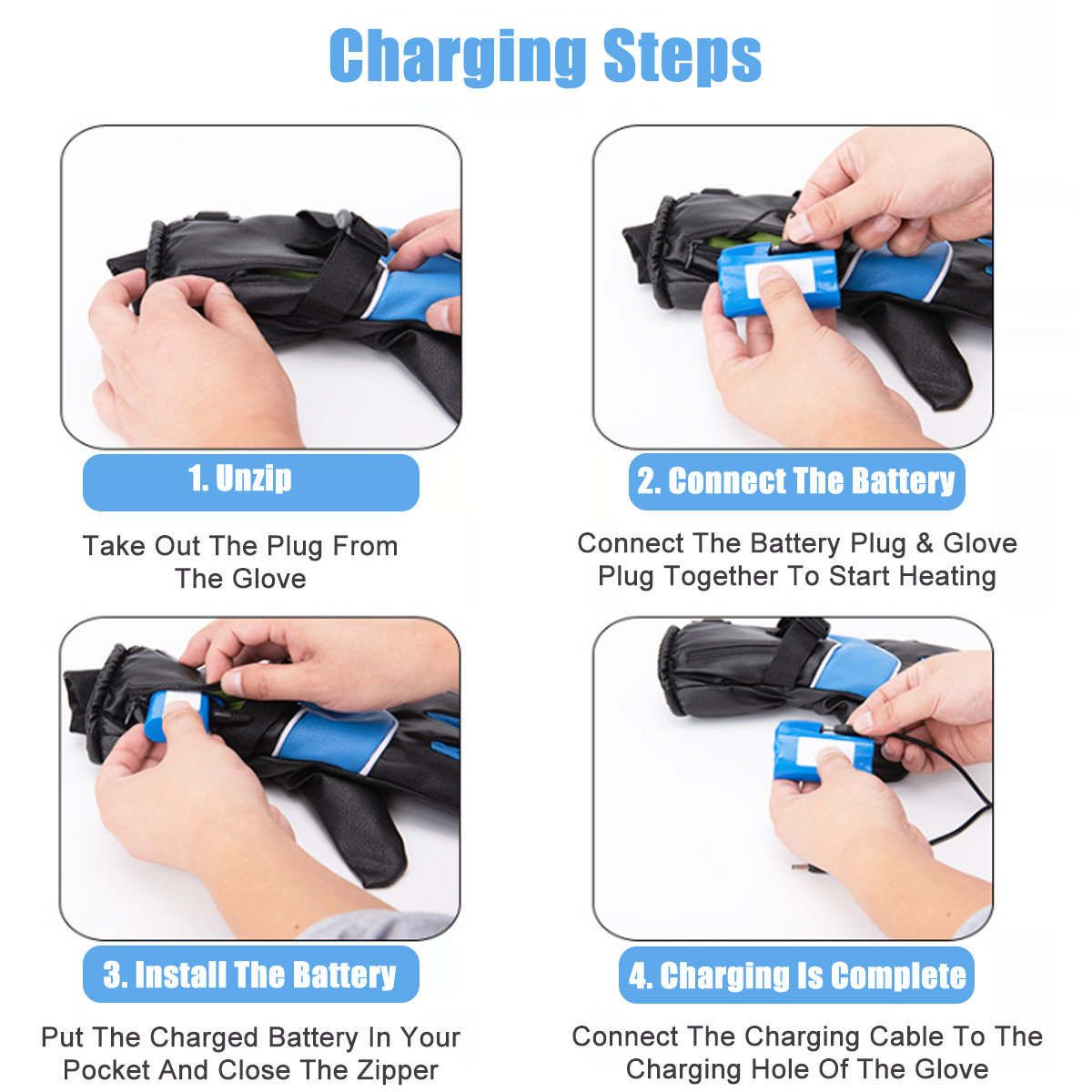 Charging Steps

1. Unzip

Take Out The Plug From The Glove

2. Connect The Battery

Connect The Battery Plug & Glove Plug Together To Start Heating

3. Install The Battery

Put The Charged Battery In Your Pocket And Close The Zipper

4. Charging Is Complete

Connect The Charging Cable To The Charging Hole Of The Glove