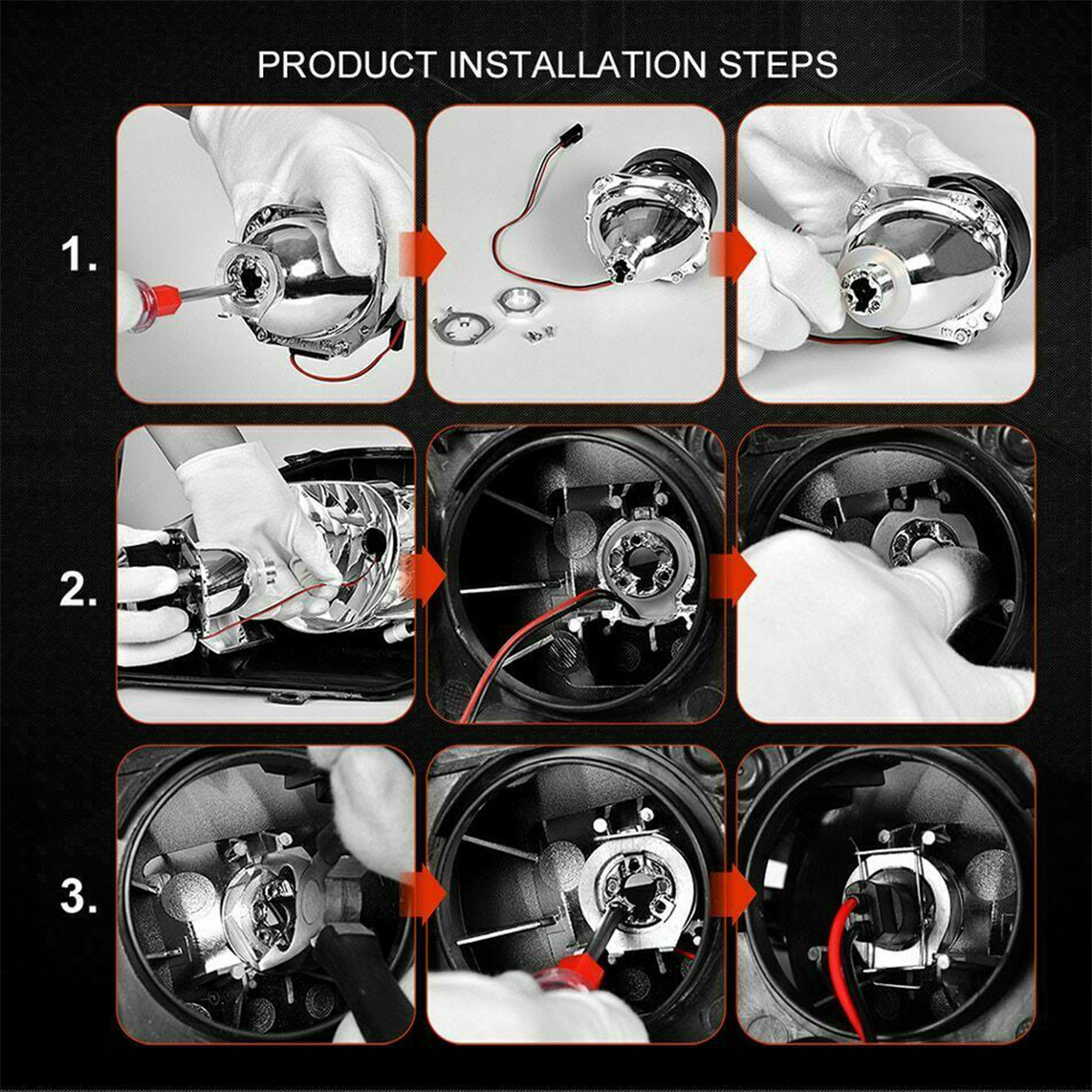 PRODUCT INSTALLATION STEPS

1.

2.

3.