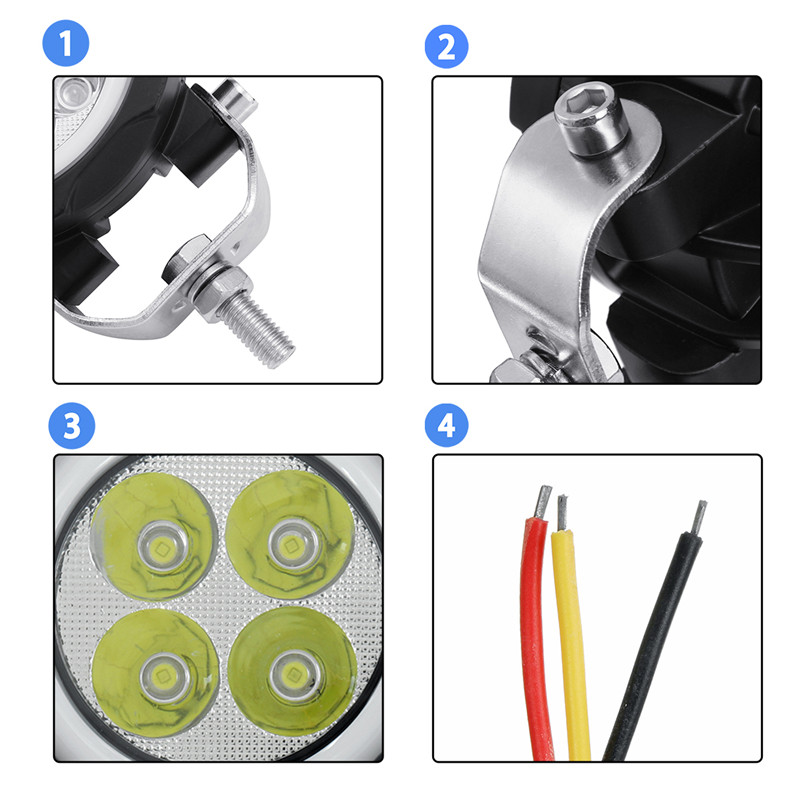 1

2

3

4