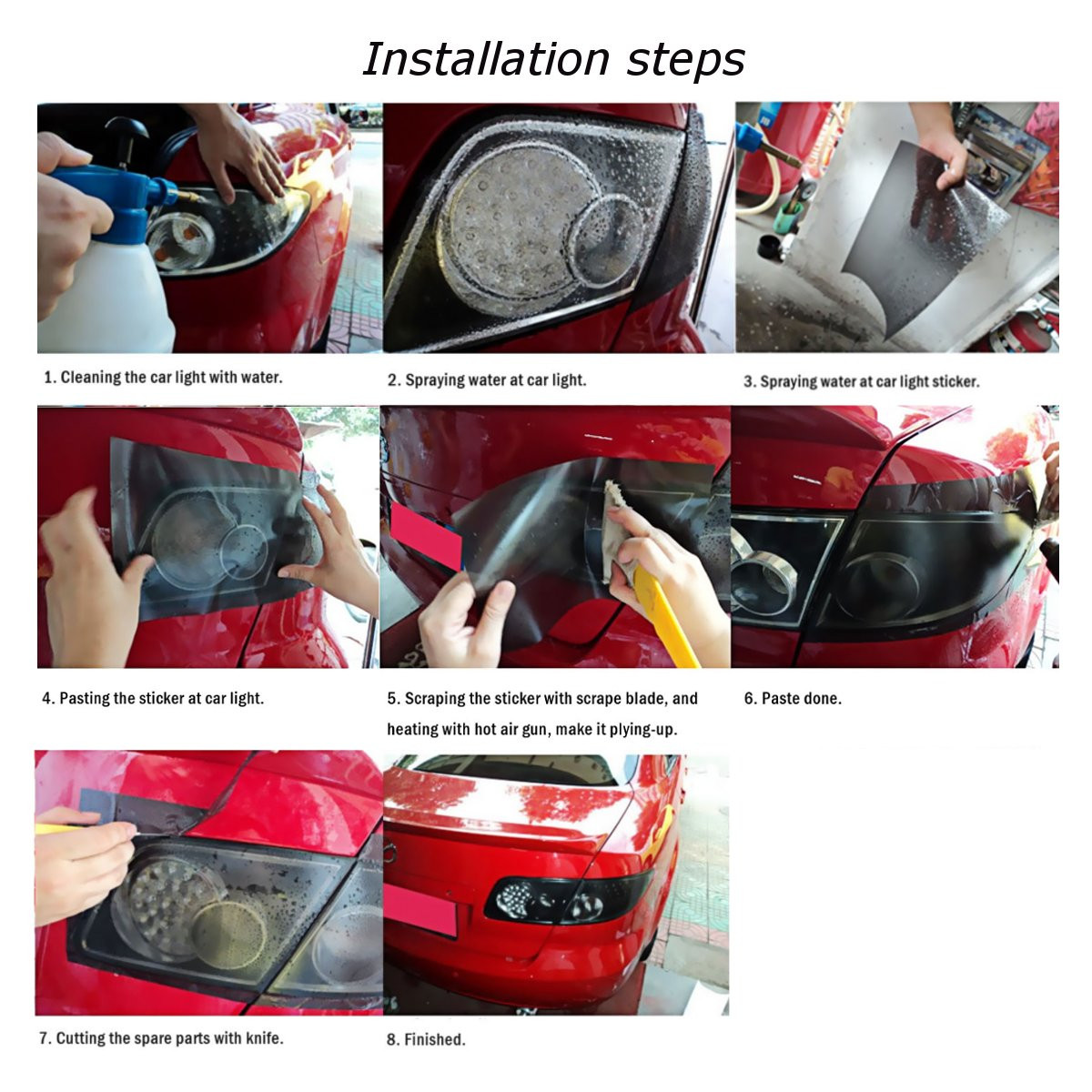 Installation steps

1. Cleaning the car light with water.

2. Spraying water at car light.

3. Spraying water at car light sticker.

4. Pasting the sticker at car light.

5. Scraping the sticker with scrape blade, and heating with hot air gun, make it plying-up.

6. Paste done.

7. Cutting the spare parts with knife.

8. Finished.