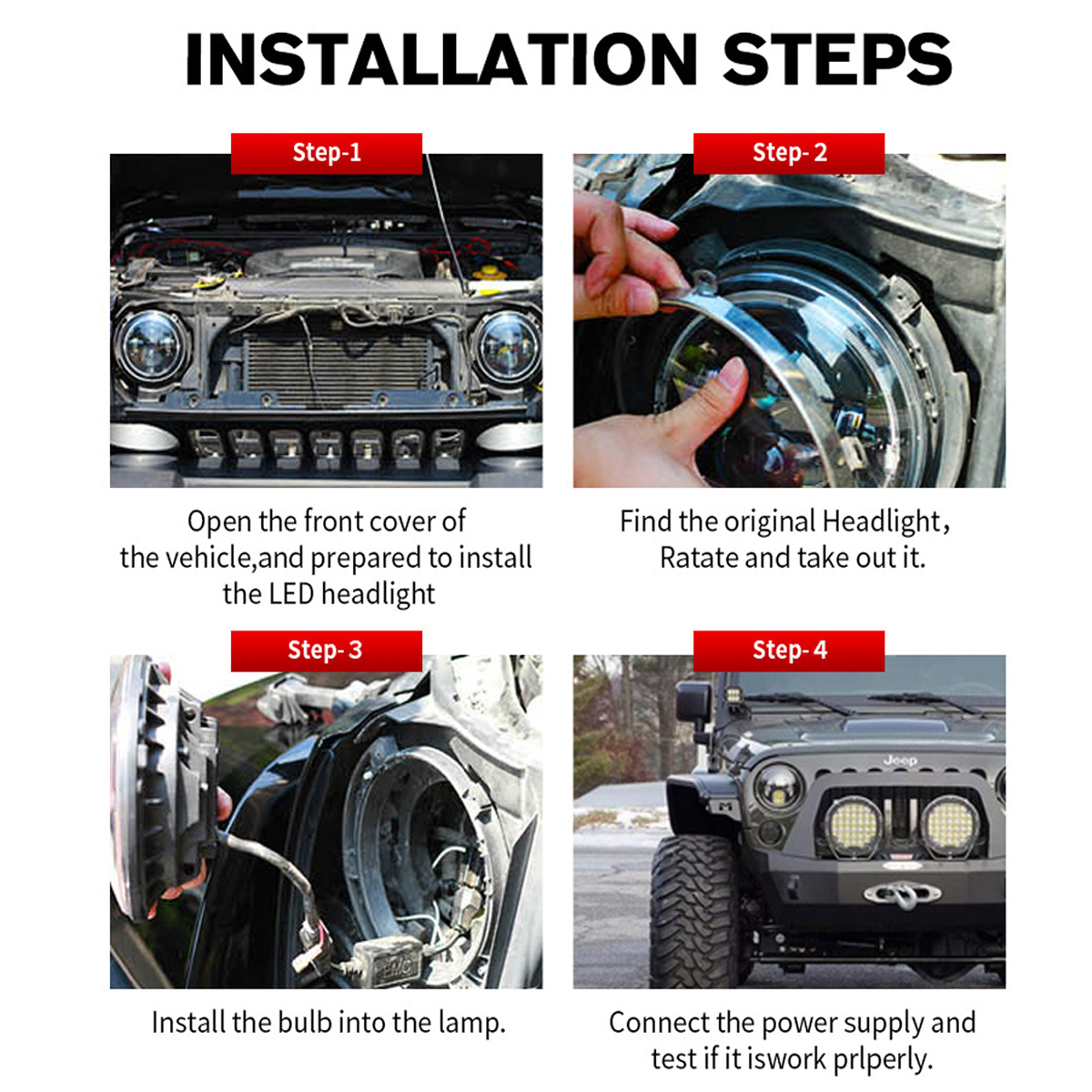 INSTALLATION STEPS

Step-1

Open the front cover of the vehicle,and prepared to install the LED headlight

Step- 2

Find the original Headlight, Ratate and take out it.

Step- 3

EMC

Install the bulb into the lamp.

Step- 4

Jeep

Connect the power supply and test if it iswork prlperly.