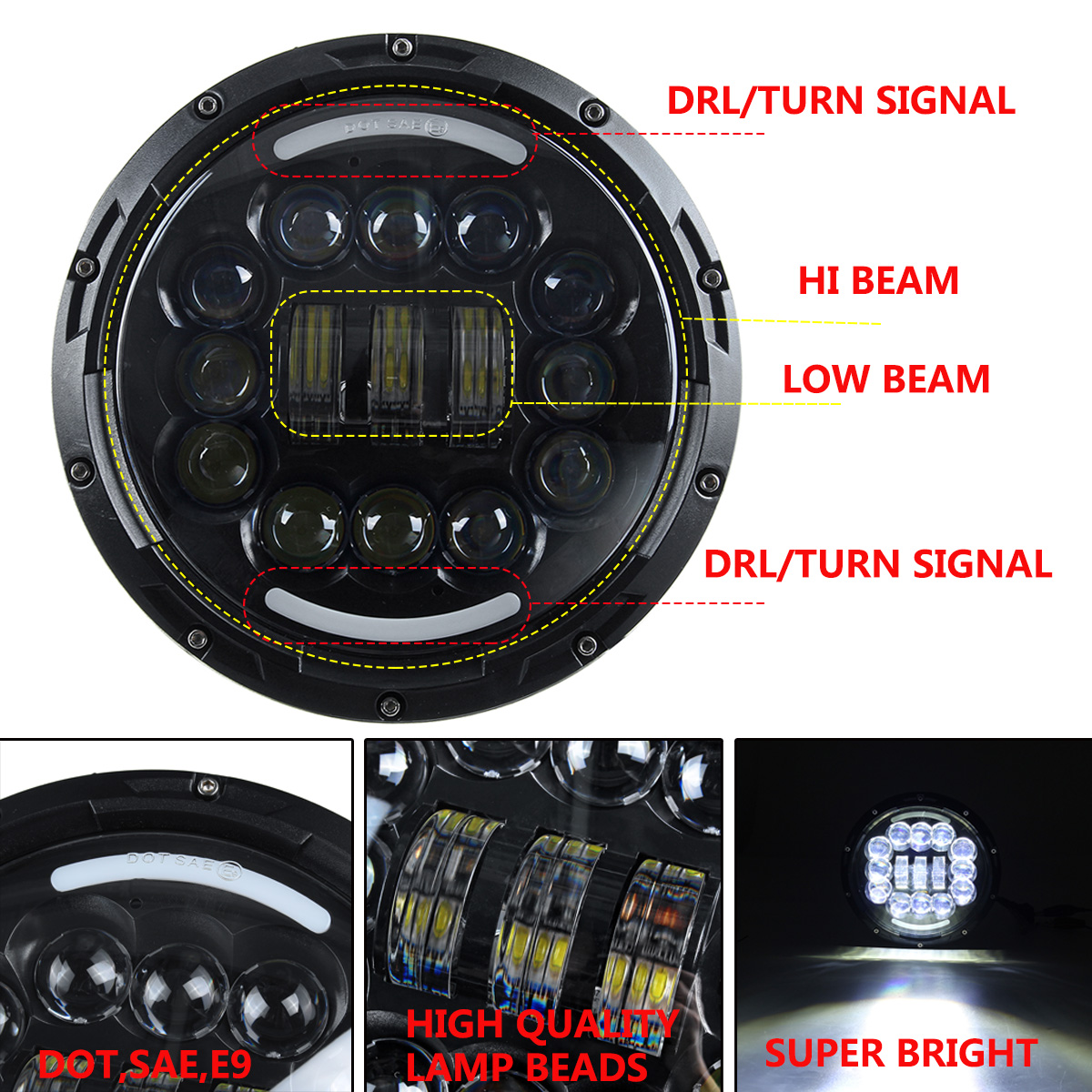 DOT SAE E9

DRL/TURN SIGNAL

HI BEAM

LOW BEAM

DRL/TURN SIGNAL

DOT SAE E9

DOT,SAE,E9

HIGH QUALITY LAMP BEADS

SUPER BRIGHT