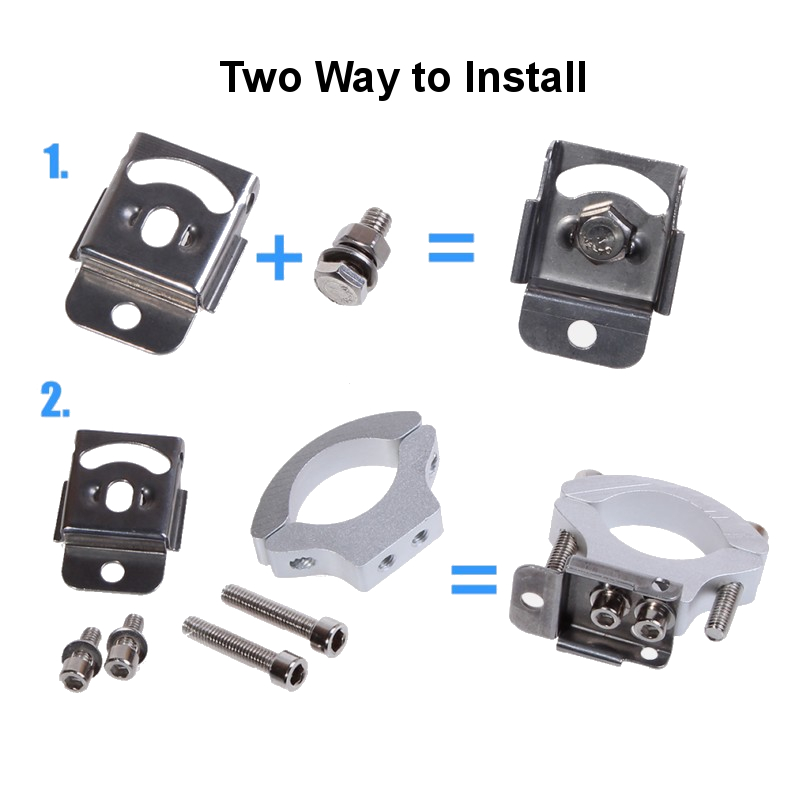 Two Way to Install

1.

+

=

2.

=