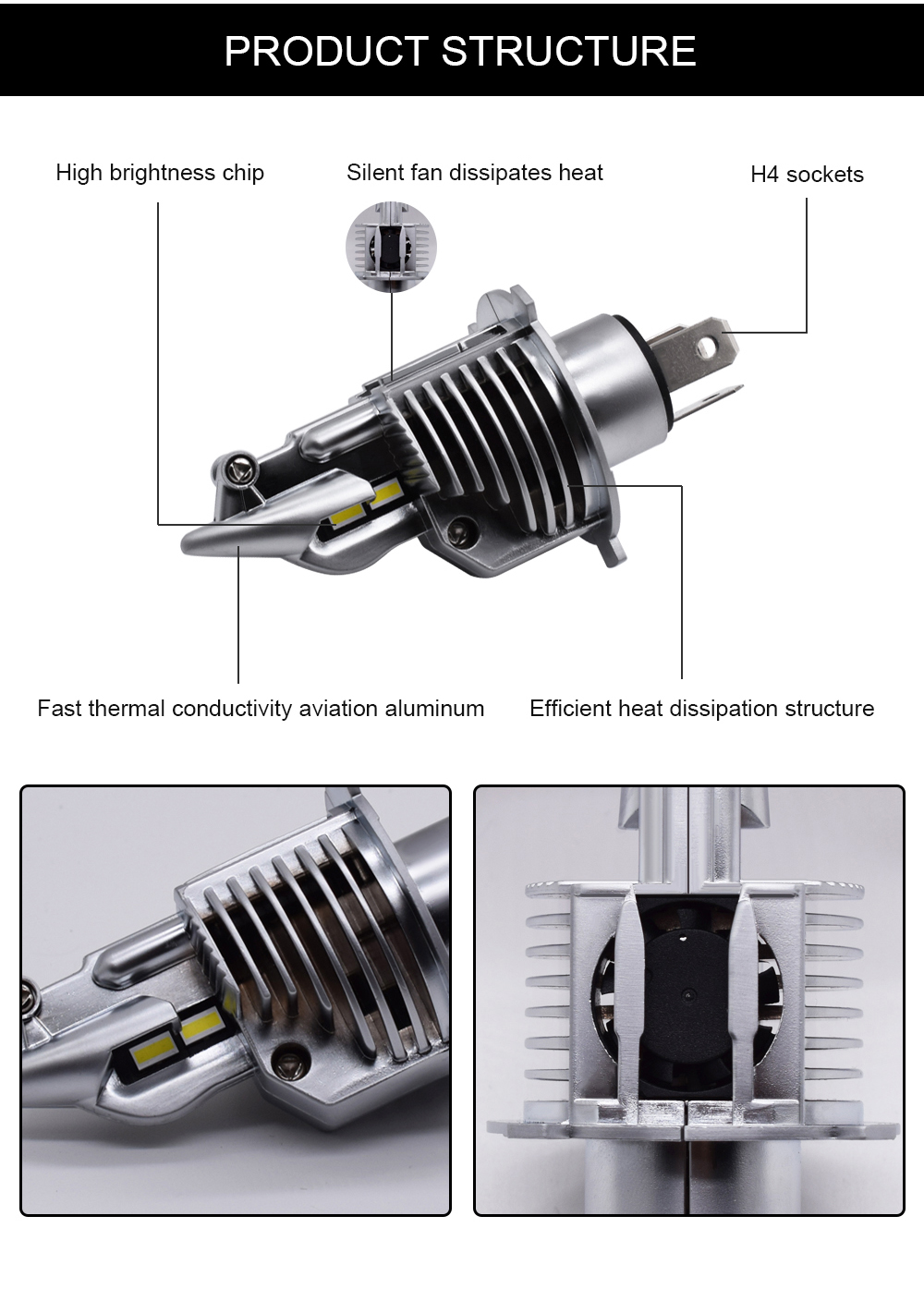 PRODUCT STRUCTURE

High brightness chip

Silent fan dissipates heat

H4 sockets

Fast thermal conductivity aviation aluminum

Efficient heat dissipation structure