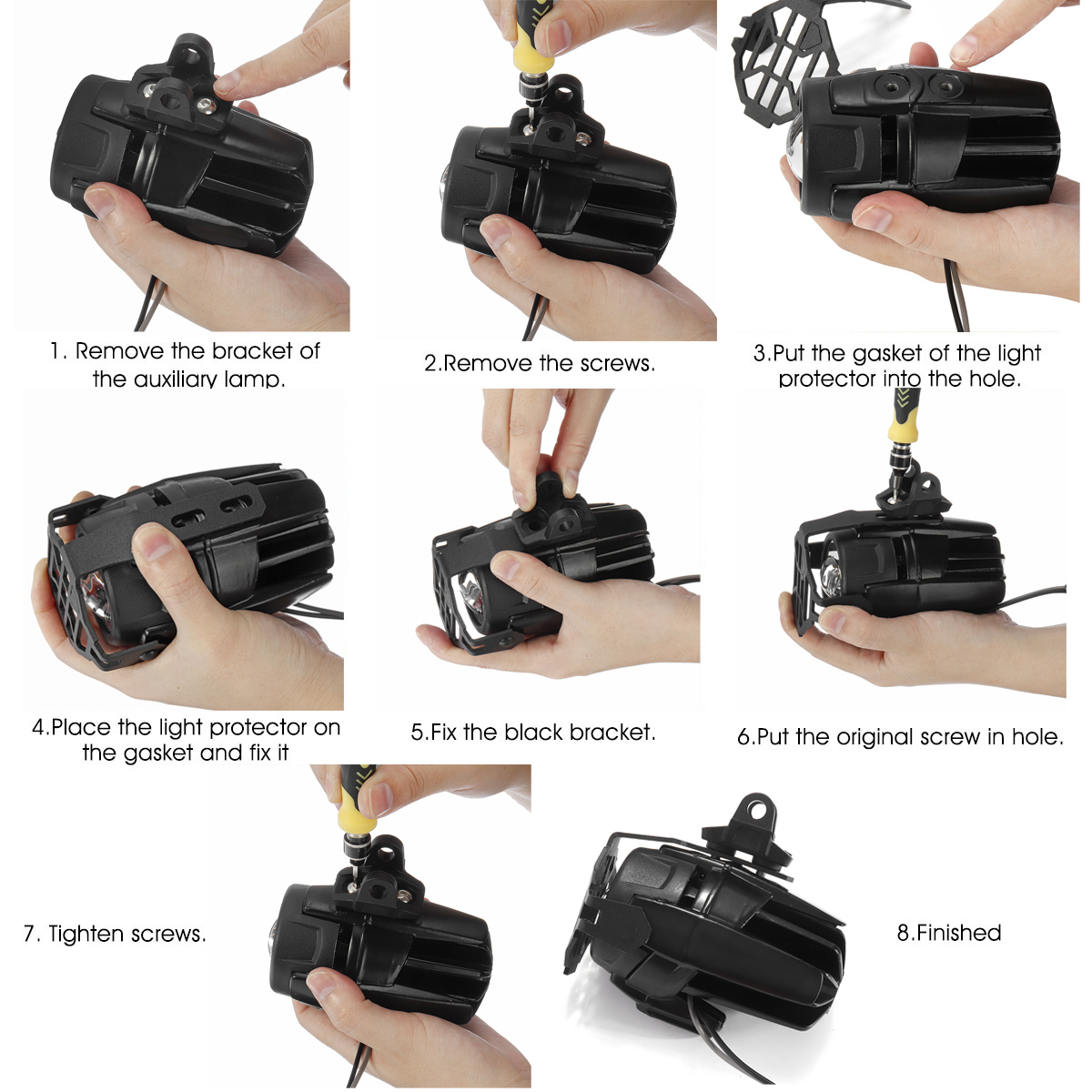 1. Remove the bracket of the auxiliary lamp.

2.Remove the screws.

3.Put the gasket of the light protector into the hole.

4.Place the light protector on the gasket and fix it

5.Fix the black bracket.

6.Put the original screw in hole.

7. Tighten screws.

8.Finished