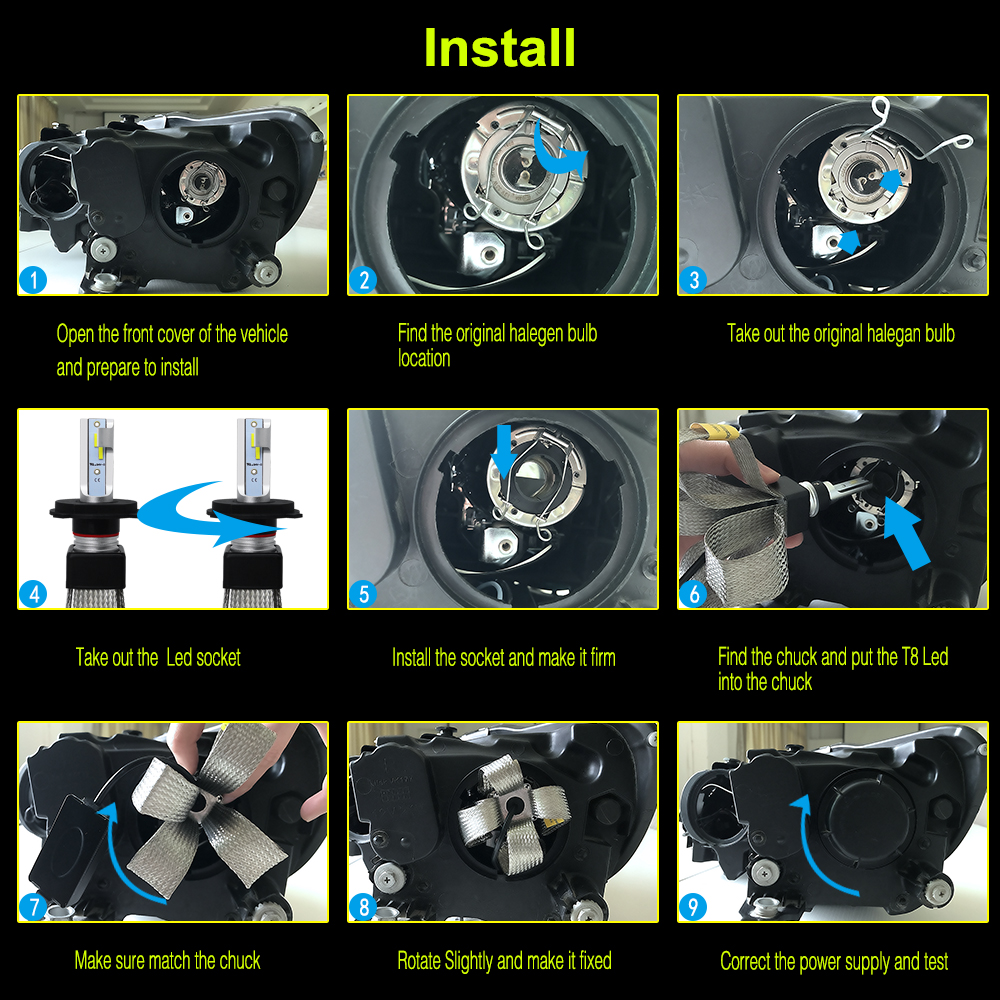 Install

1

Open the front cover of the vehicle and prepare to install

2

Find the original halegen bulb location

3

Take out the original halegan bulb

4

Take out the Led socket

5

Install the socket and make it firm

6

Find the chuck and put the T8 Led into the chuck

7

Make sure match the chuck

8

Rotate Slightly and make it fixed

9

Correct the power supply and test