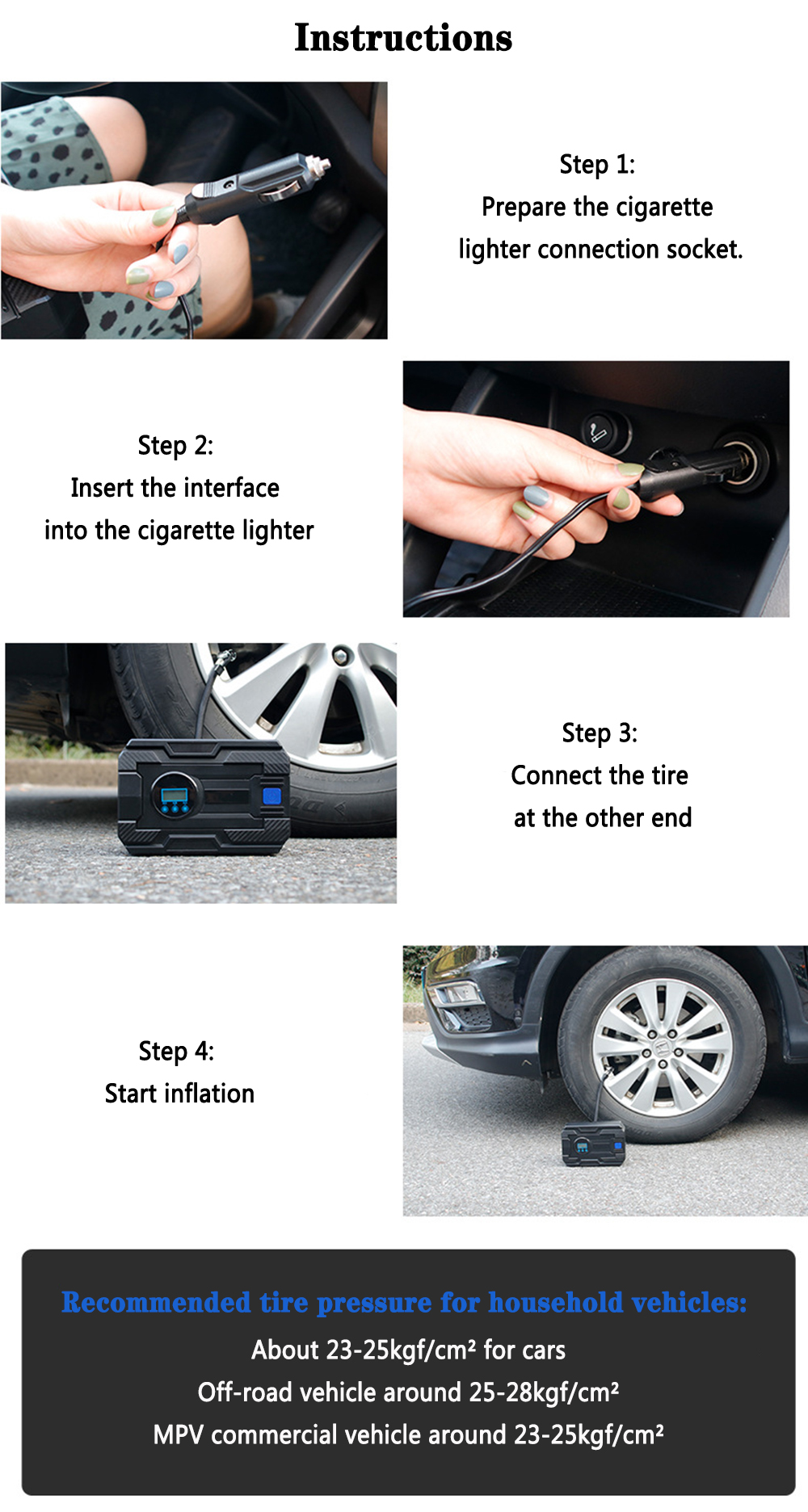 Instructions

Step 1:
Prepare the cigarette lighter connection socket.

Step 2:
Insert the interface into the cigarette lighter

Step 3:
Connect the tire at the other end

Step 4:
Start inflation

Recommended tire pressure for household vehicles:
About 23-25kgf/cm² for cars
Off-road vehicle around 25-28kgf/cm²
MPV commercial vehicle around 23-25kgf/cm²