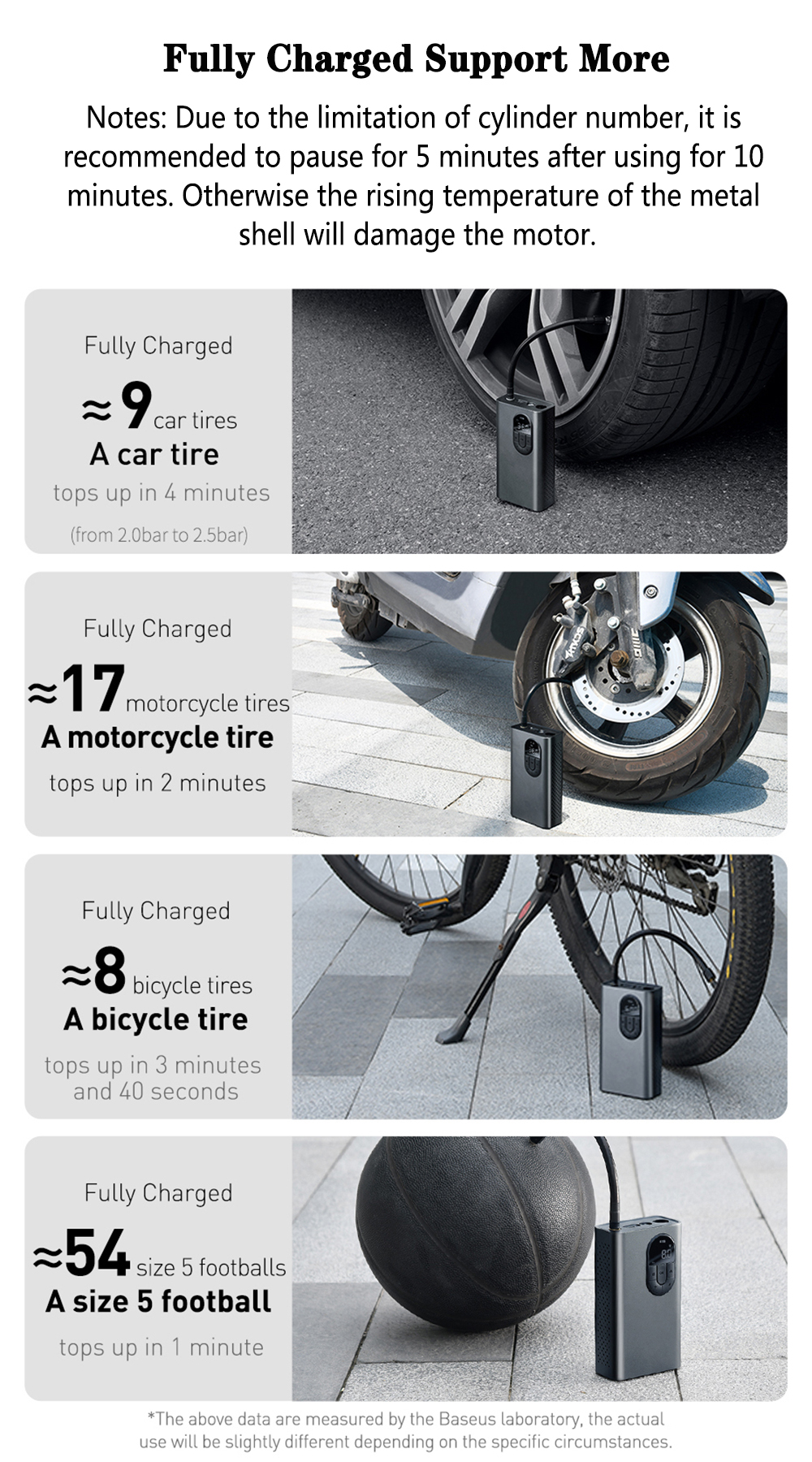 Fully Charged Support More

Notes: Due to the limitation of cylinder number, it is recommended to pause for 5 minutes after using for 10 minutes. Otherwise the rising temperature of the metal shell will damage the motor.

Fully Charged

≈9 car tires

A car tire

tops up in 4 minutes

(from 2.0bar to 2.5bar)

Fully Charged

≈17 motorcycle tires

A motorcycle tire

tops up in 2 minutes

Fully Charged

≈8 bicycle tires

A bicycle tire

tops up in 3 minutes and 40 seconds

Fully Charged

≈54 size 5 footballs

A size 5 football

tops up in 1 minute

*The above data are measured by the Baseus laboratory, the actual use will be slightly different depending on the specific circumstances.